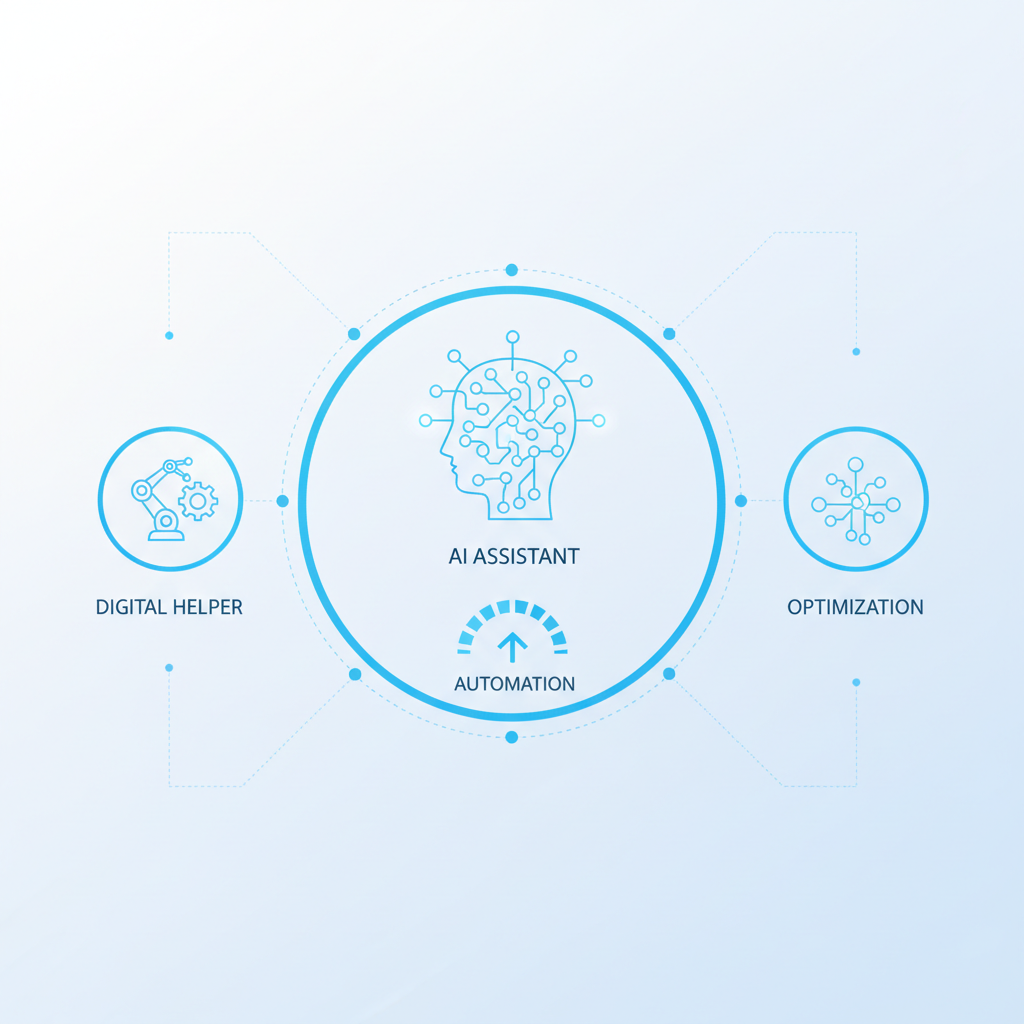 DIGITAL HELPER

AI ASSISTANT

AUTOMATION

OPTIMIZATION