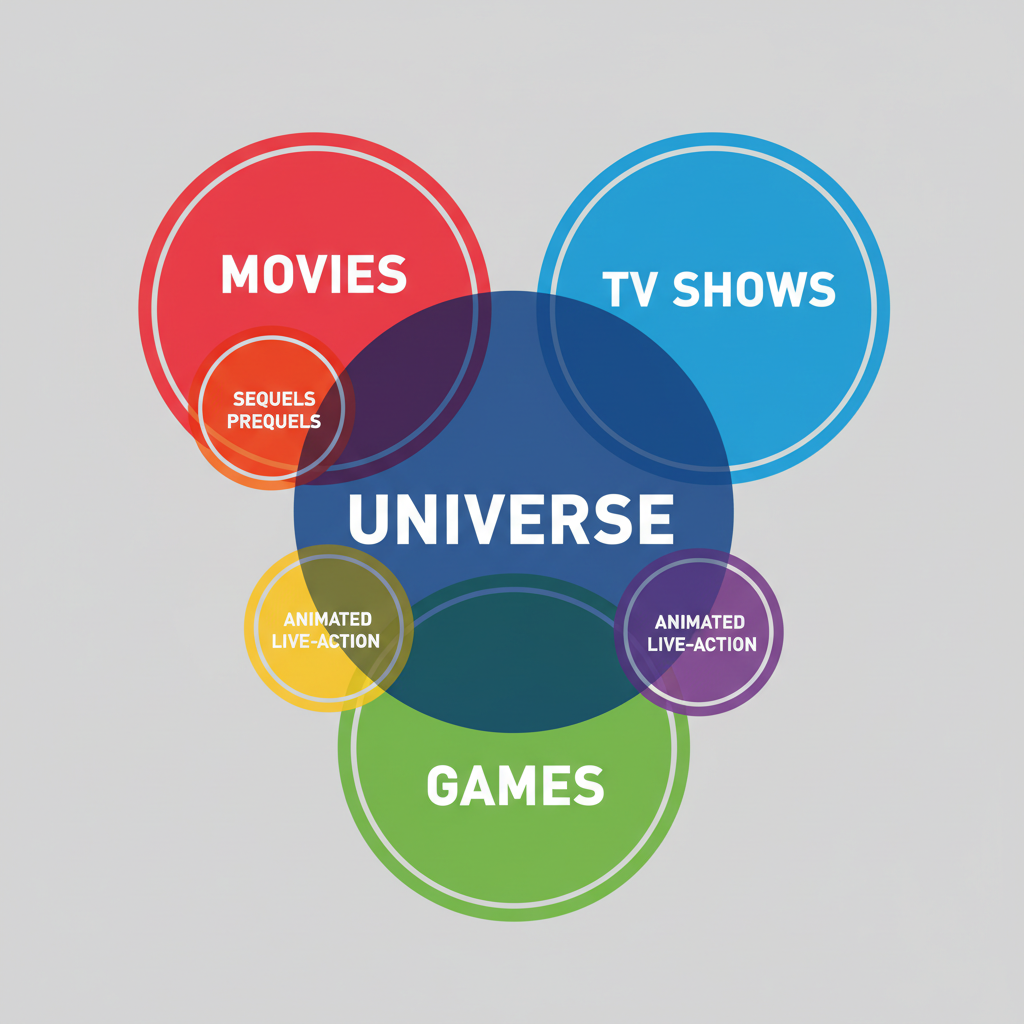 MOVIES

TV SHOWS

SEQUELS
PREQUELS

UNIVERSE

ANIMATED
LIVE-ACTION

ANIMATED
LIVE-ACTION

GAMES