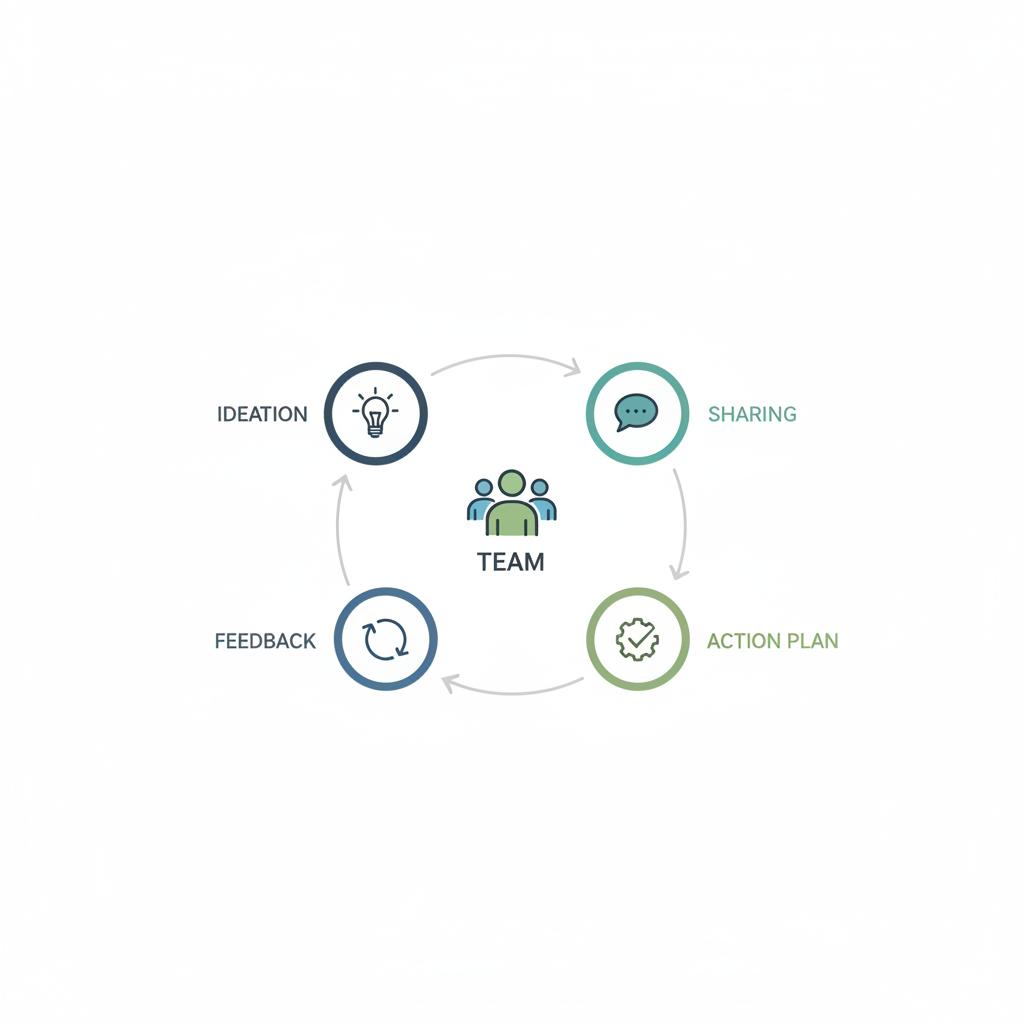 IDEATION

SHARING

TEAM

FEEDBACK

ACTION PLAN