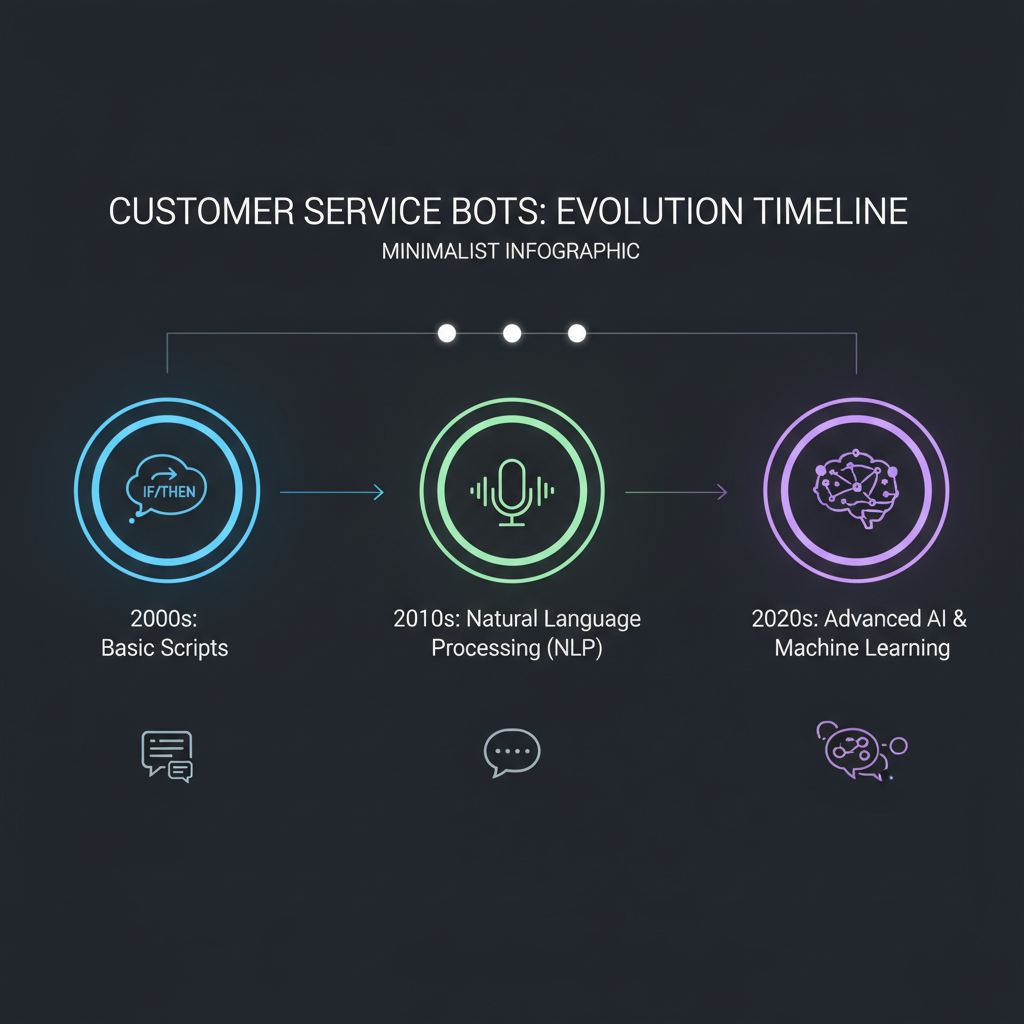 CUSTOMER SERVICE BOTS: EVOLUTION TIMELINE
MINIMALIST INFOGRAPHIC

IF/THEN

2000s: Basic Scripts

2010s: Natural Language Processing (NLP)

2020s: Advanced AI & Machine Learning