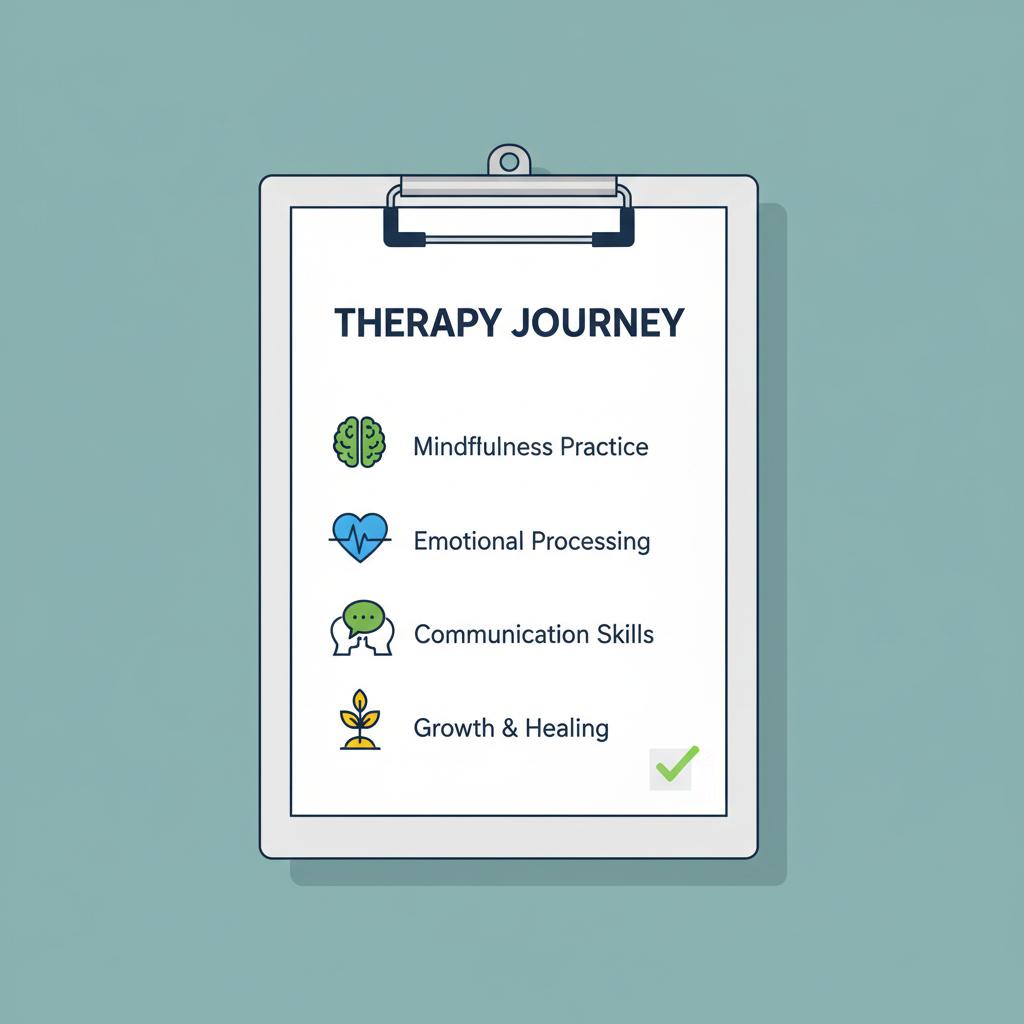 THERAPY JOURNEY

Mindfulness Practice

Emotional Processing

Communication Skills

Growth & Healing