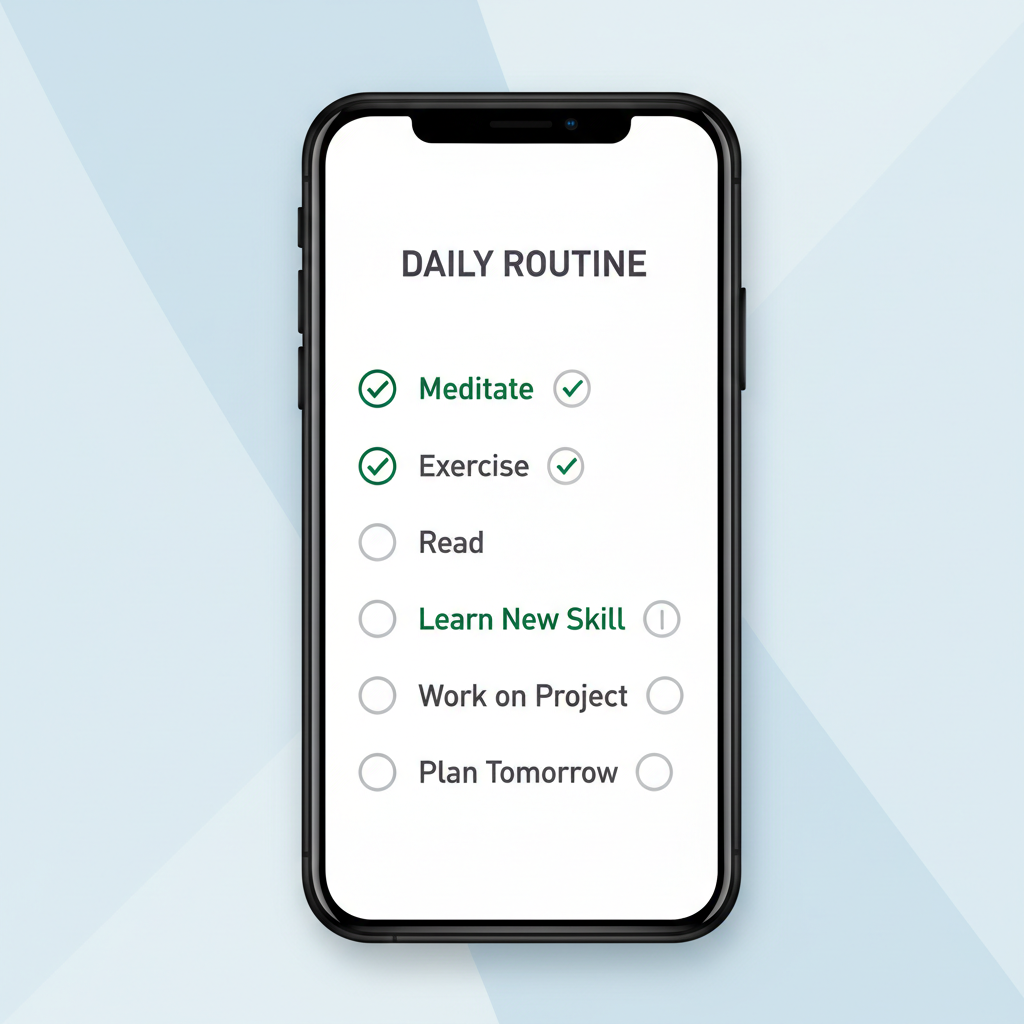 DAILY ROUTINE

Meditate

Exercise

Read

Learn New Skill

Work on Project

Plan Tomorrow