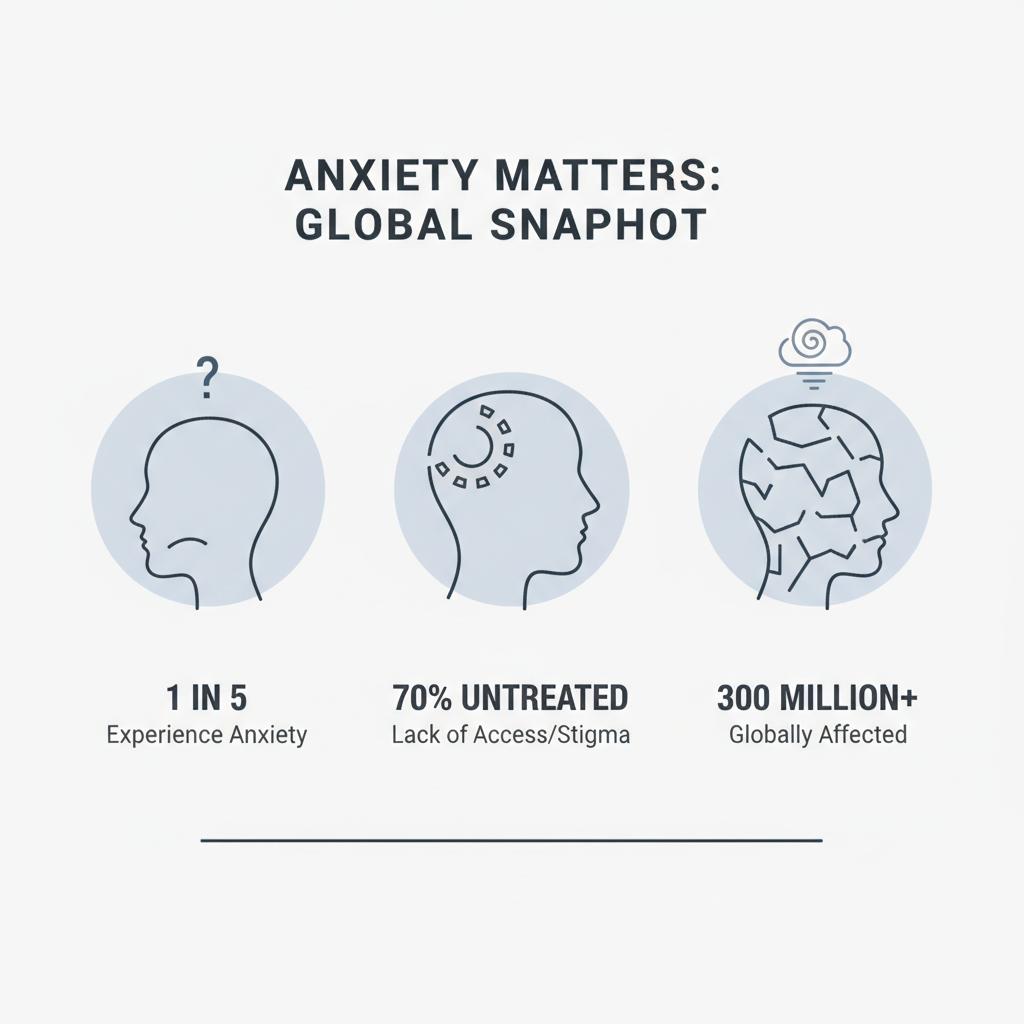 ANXIETY MATTERS:
GLOBAL SNAPHOT

?

1 IN 5
Experience Anxiety

70% UNTREATED
Lack of Access/Stigma

300 MILLION+
Globally Affected