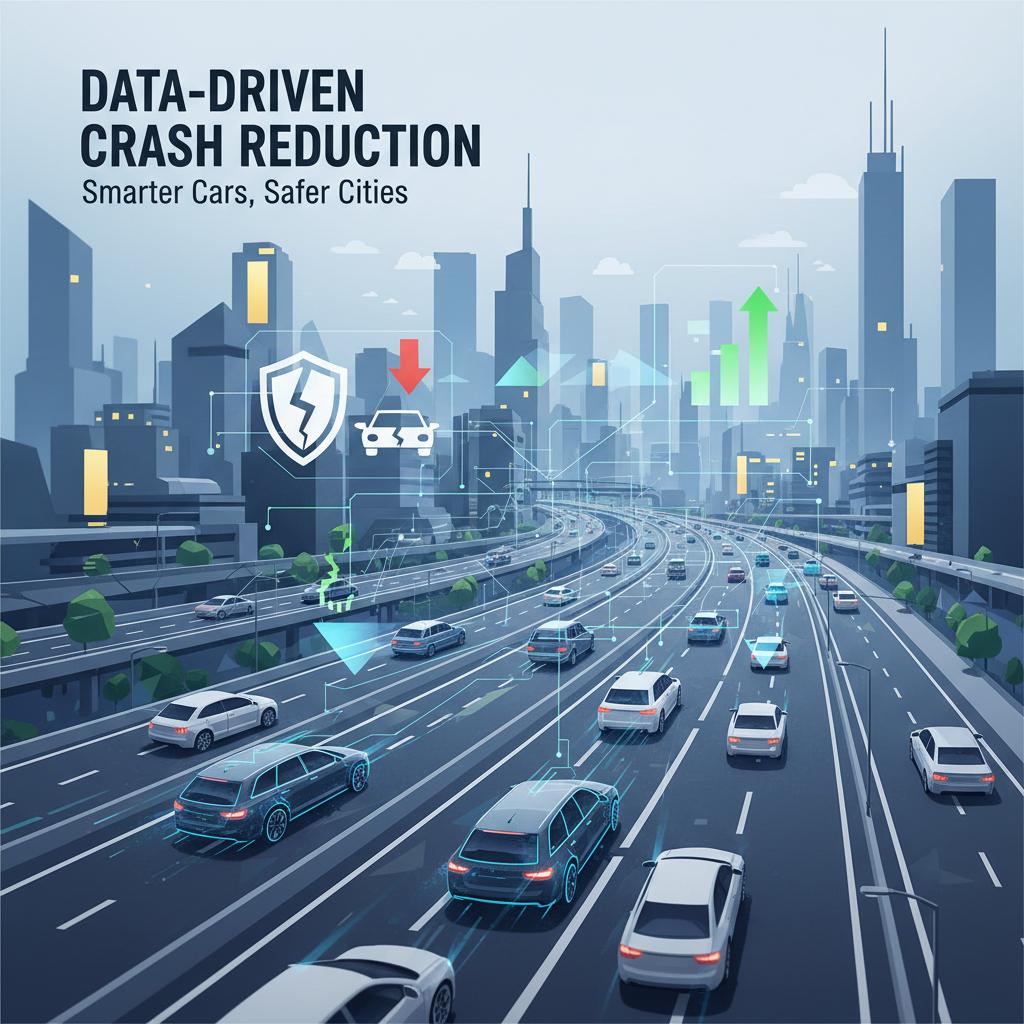 DATA-DRIVEN CRASH REDUCTION

Smarter Cars, Safer Cities