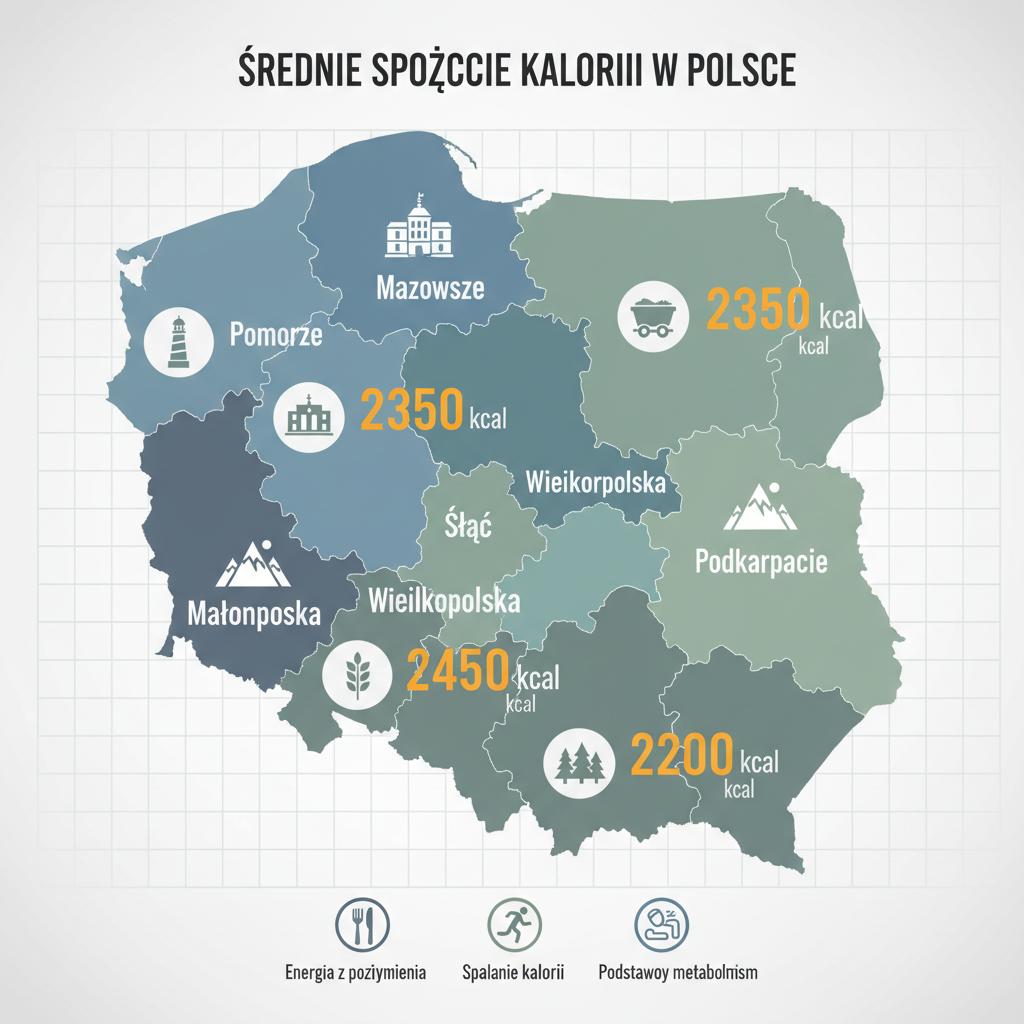 ŚREDNIE SPOŻCCIE KALORIII W POLSCE

Mazowsze

Pomorze

2350 kcal
kcal

2350 kcal

Wieikorpolska

Śłąć

Podkarpacie

Małonposka

Wieilkopolska

2450 kcal
kcal

2200 kcal
kcal

Energia z poziymienia

Spalanie kalorii

Podstawoy metabolnism