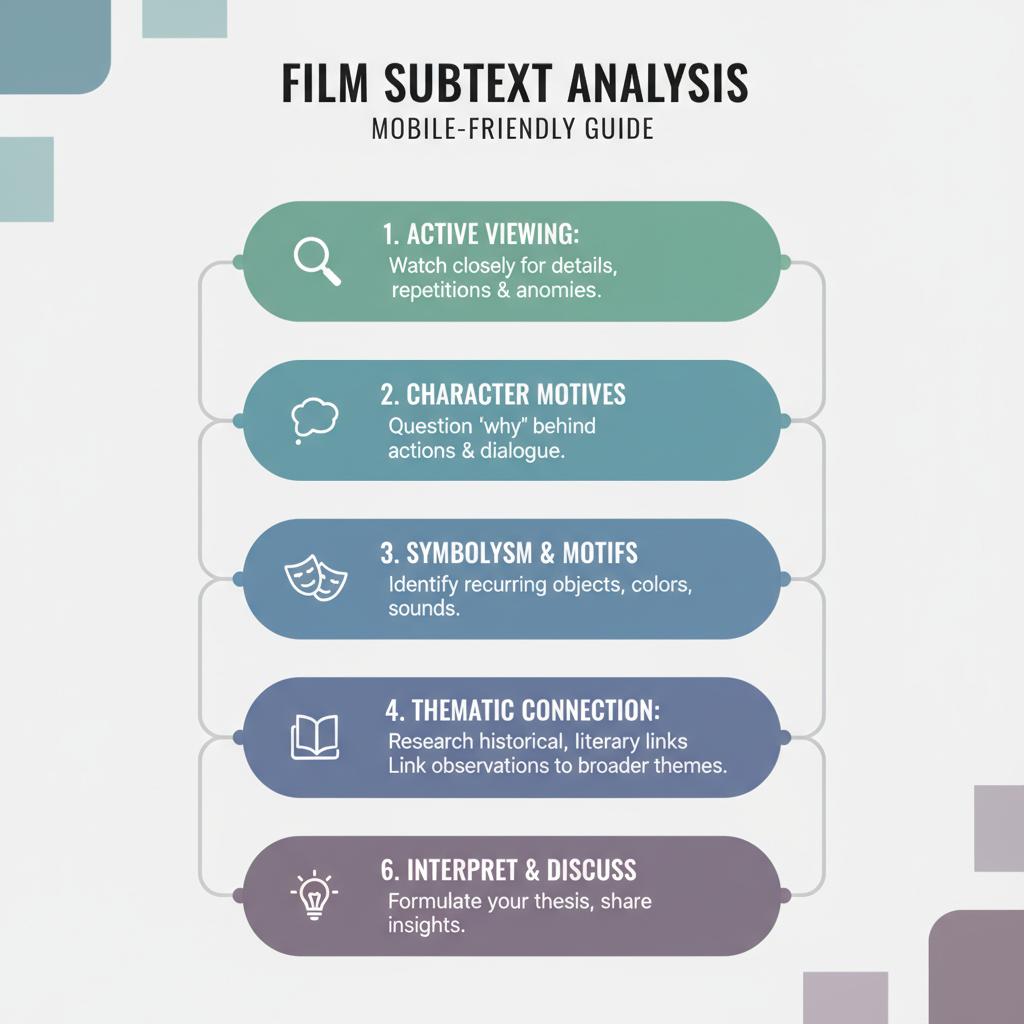 FILM SUBTEXT ANALYSIS
MOBILE-FRIENDLY GUIDE

1. ACTIVE VIEWING:
Watch closely for details, repetitions & anomies.

2. CHARACTER MOTIVES
Question 'why" behind actions & dialogue.

3. SYMBOLYSM & MOTIFS
Identify recurring objects, colors, sounds.

4. THEMATIC CONNECTION:
Research historical, literary links
Link observations to broader themes.

6. INTERPRET & DISCUSS
Formulate your thesis, share insights.