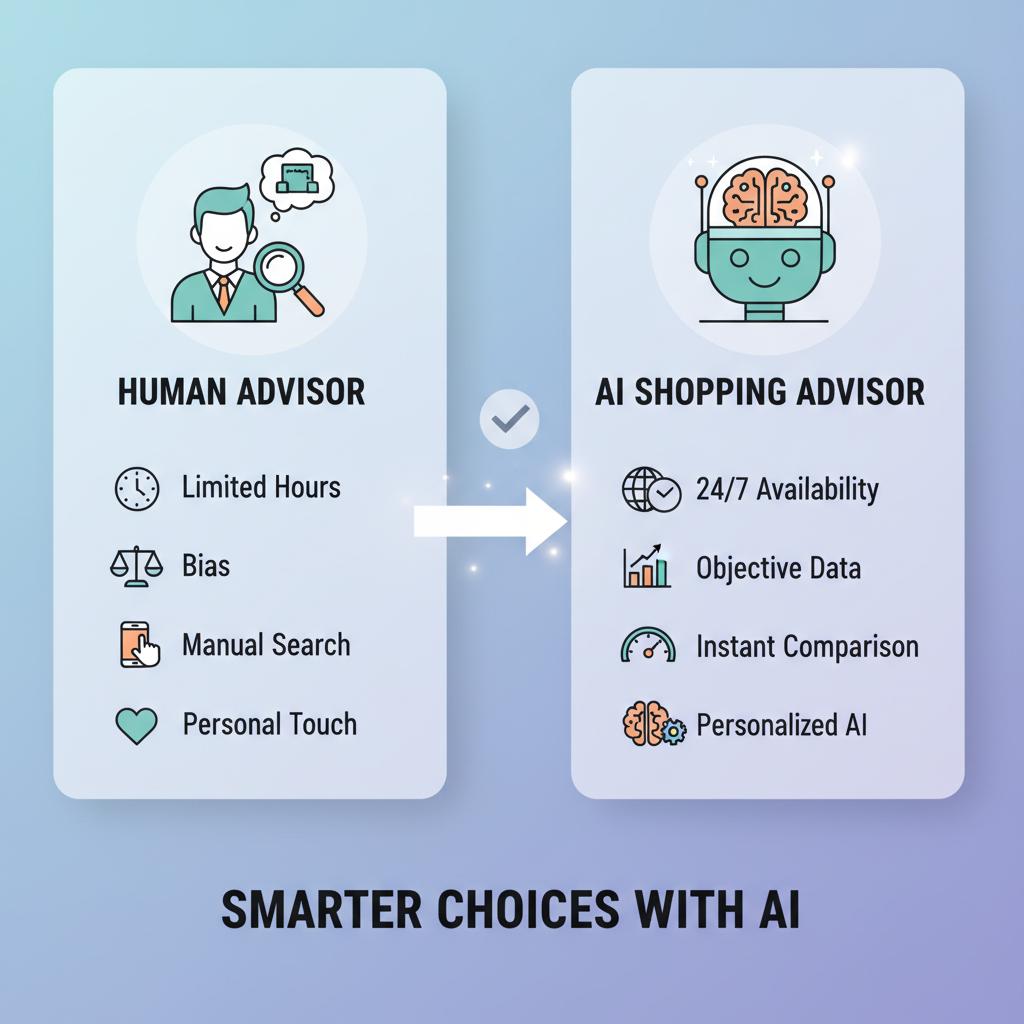 HUMAN ADVISOR

Limited Hours

Bias

Manual Search

Personal Touch

AI SHOPPING ADVISOR

24/7 Availability

Objective Data

Instant Comparison

Personalized AI

SMARTER CHOICES WITH AI