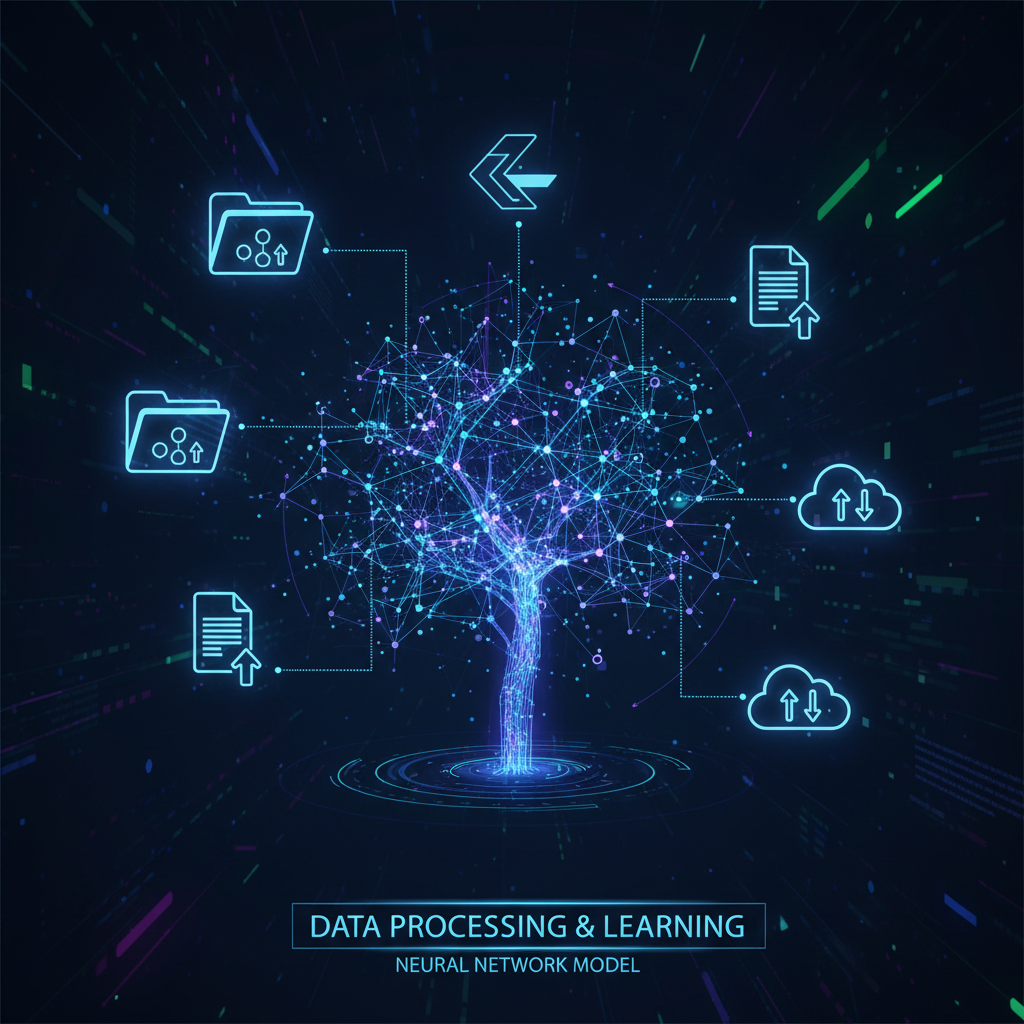 DATA PROCESSING & LEARNING
NEURAL NETWORK MODEL