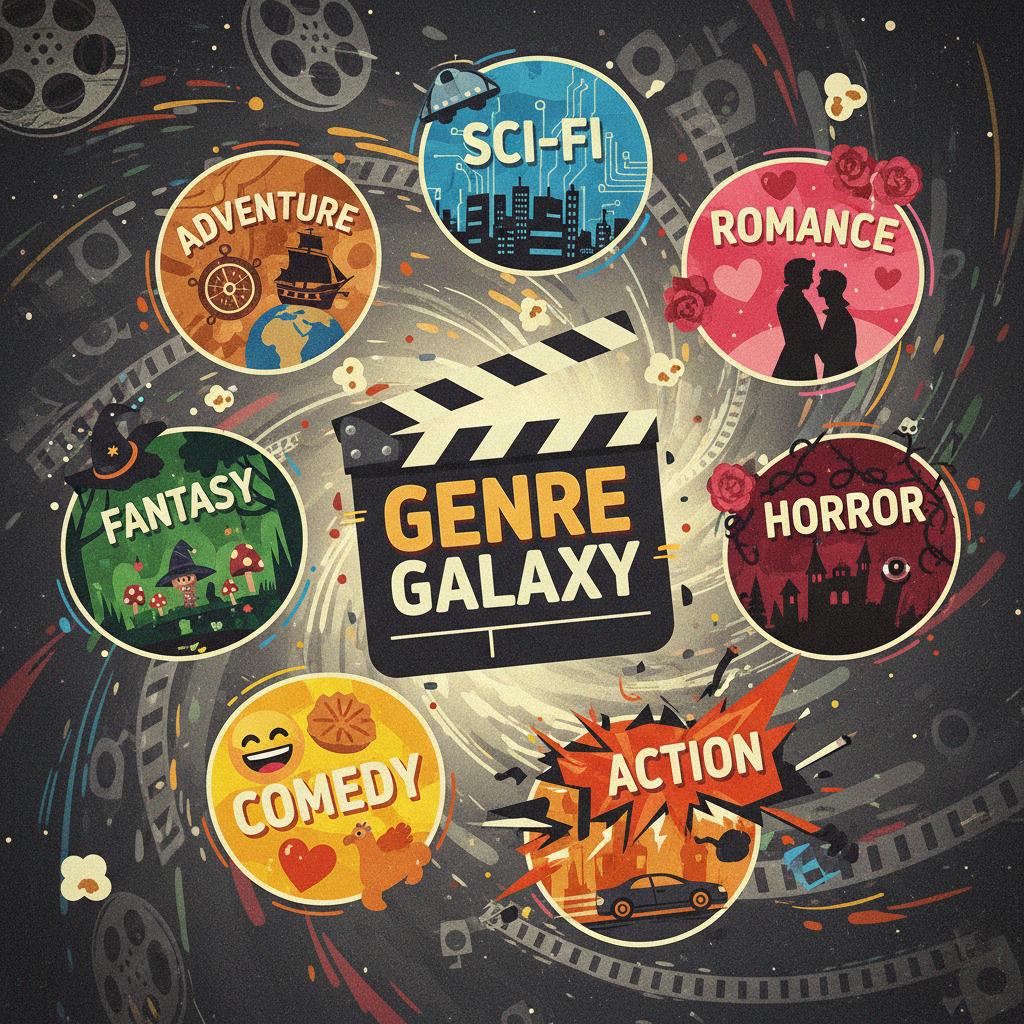 SCI-FI

ADVENTURE

ROMANCE

FANTASY

GENRE GALAXY

HORROR

COMEDY

ACTION