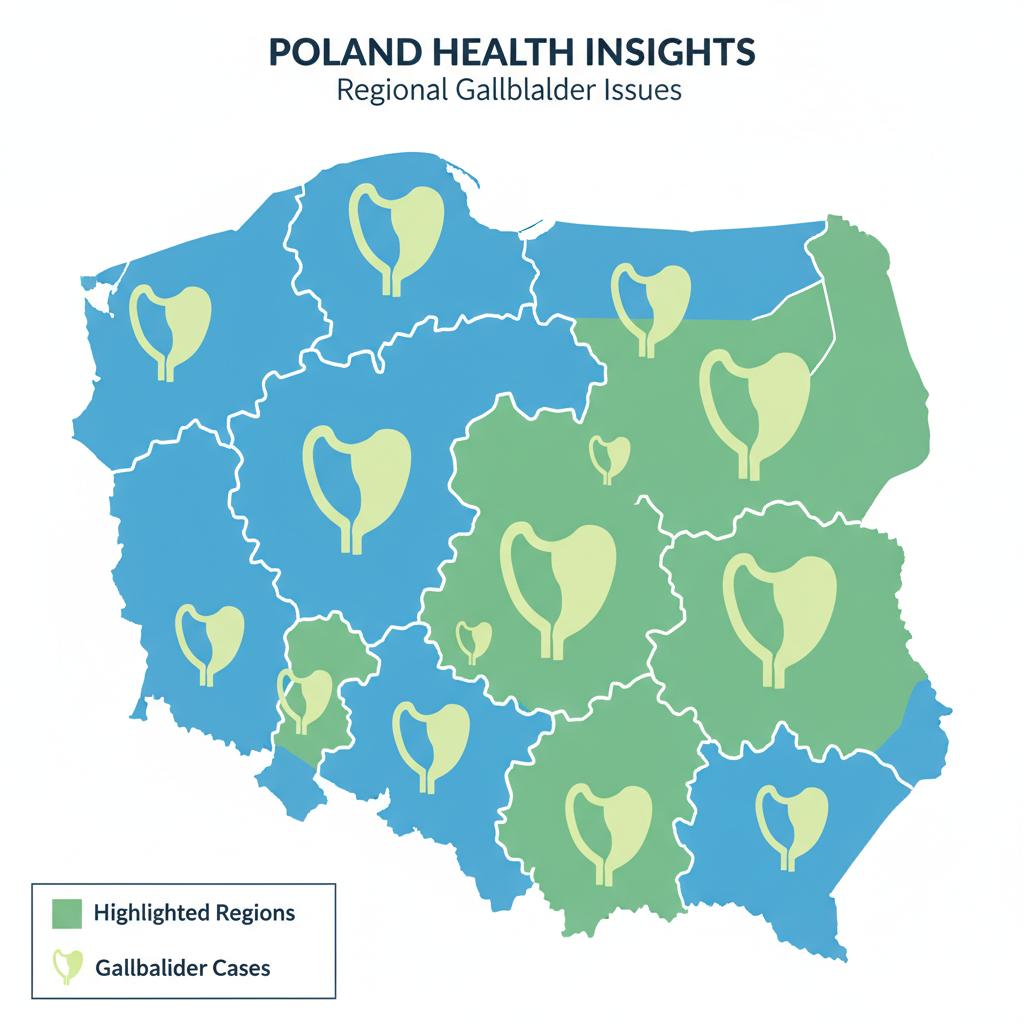 POLAND HEALTH INSIGHTS
Regional Gallblalder Issues

Highlighted Regions
Gallbalider Cases