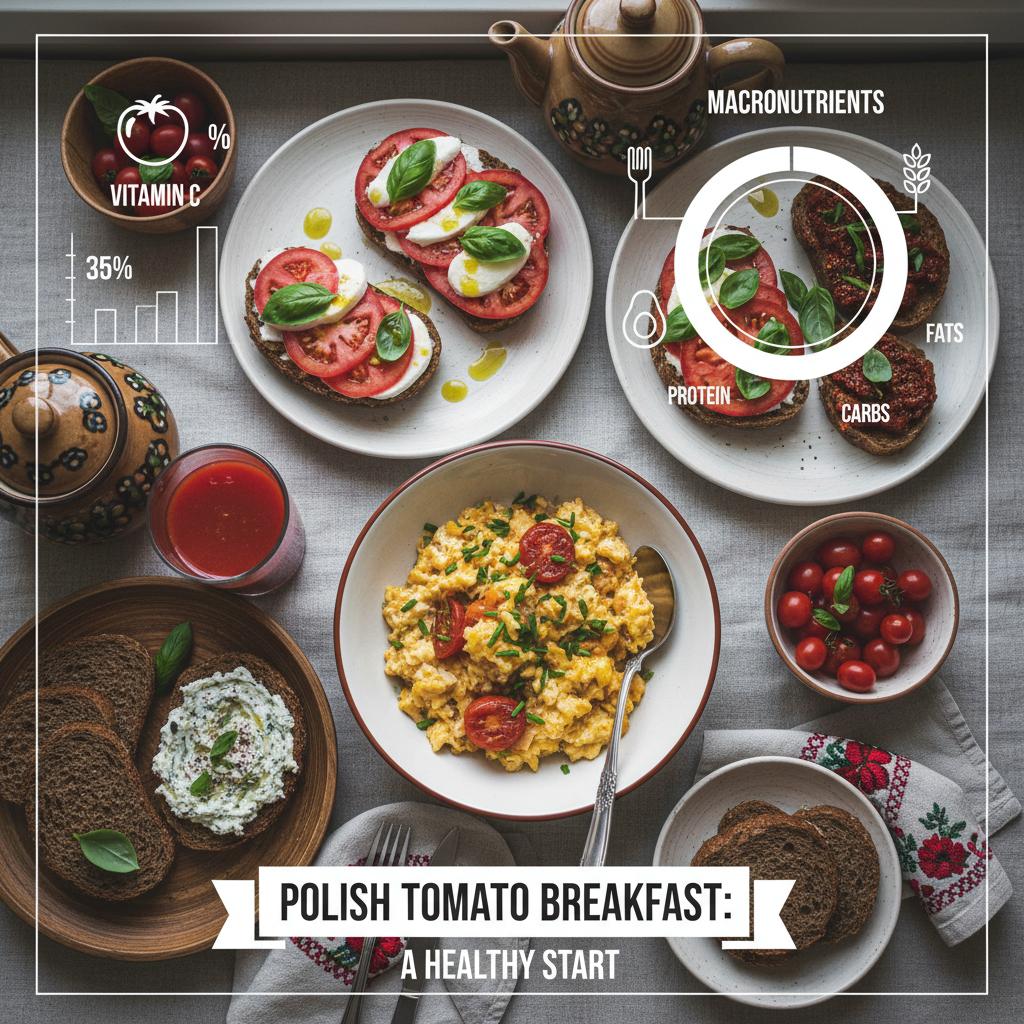 %
VITAMIN C
35%
MACRONUTRIENTS
FATS
PROTEIN
CARBS
POLISH TOMATO BREAKFAST:
A HEALTHY START