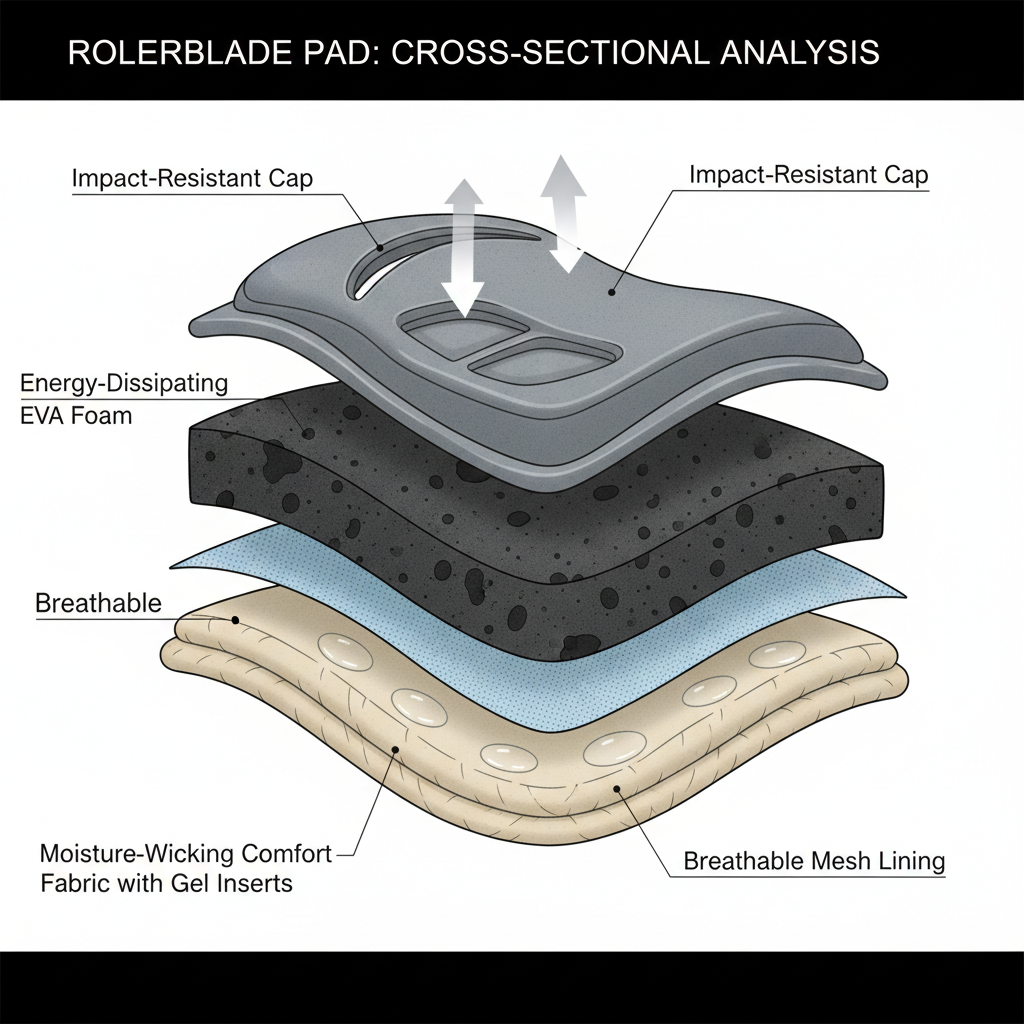 ROLERBLADE PAD: CROSS-SECTIONAL ANALYSIS

Impact-Resistant Cap

Impact-Resistant Cap

Energy-Dissipating EVA Foam

Breathable

Moisture-Wicking Comfort Fabric with Gel Inserts

Breathable Mesh Lining