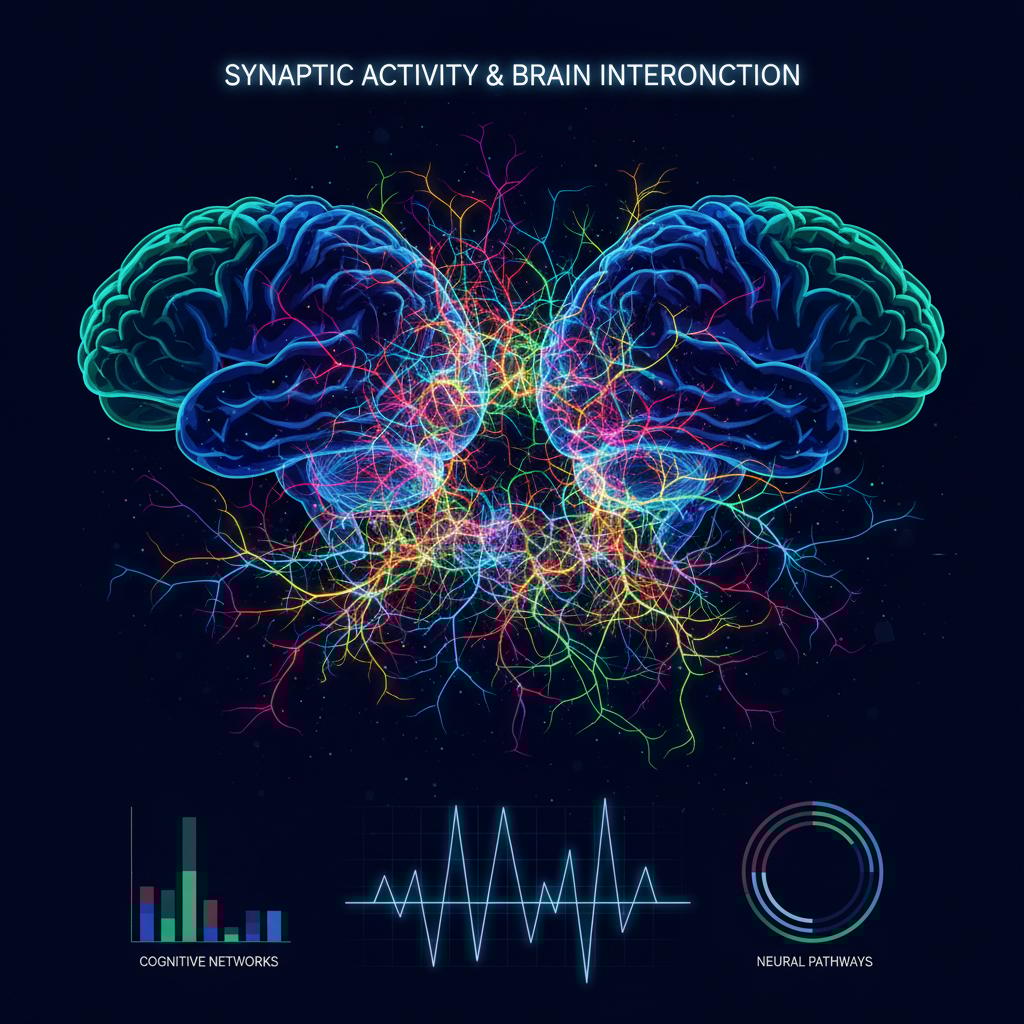 SYNAPTIC ACTIVITY & BRAIN INTERONCTION

COGNITIVE NETWORKS

NEURAL PATHWAYS