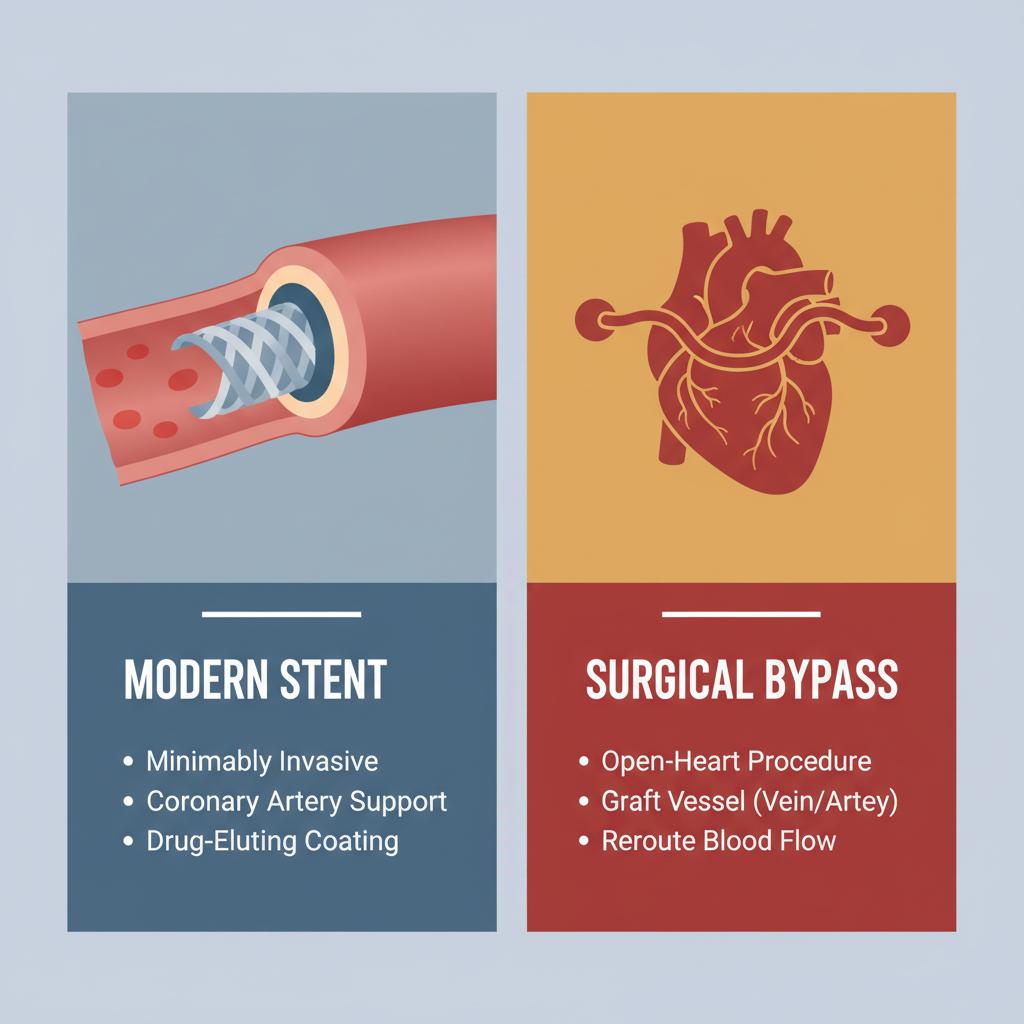 MODERN STENT

• Minimably Invasive
• Coronary Artery Support
• Drug-Eluting Coating

SURGICAL BYPASS

• Open-Heart Procedure
• Graft Vessel (Vein/Artey)
• Reroute Blood Flow