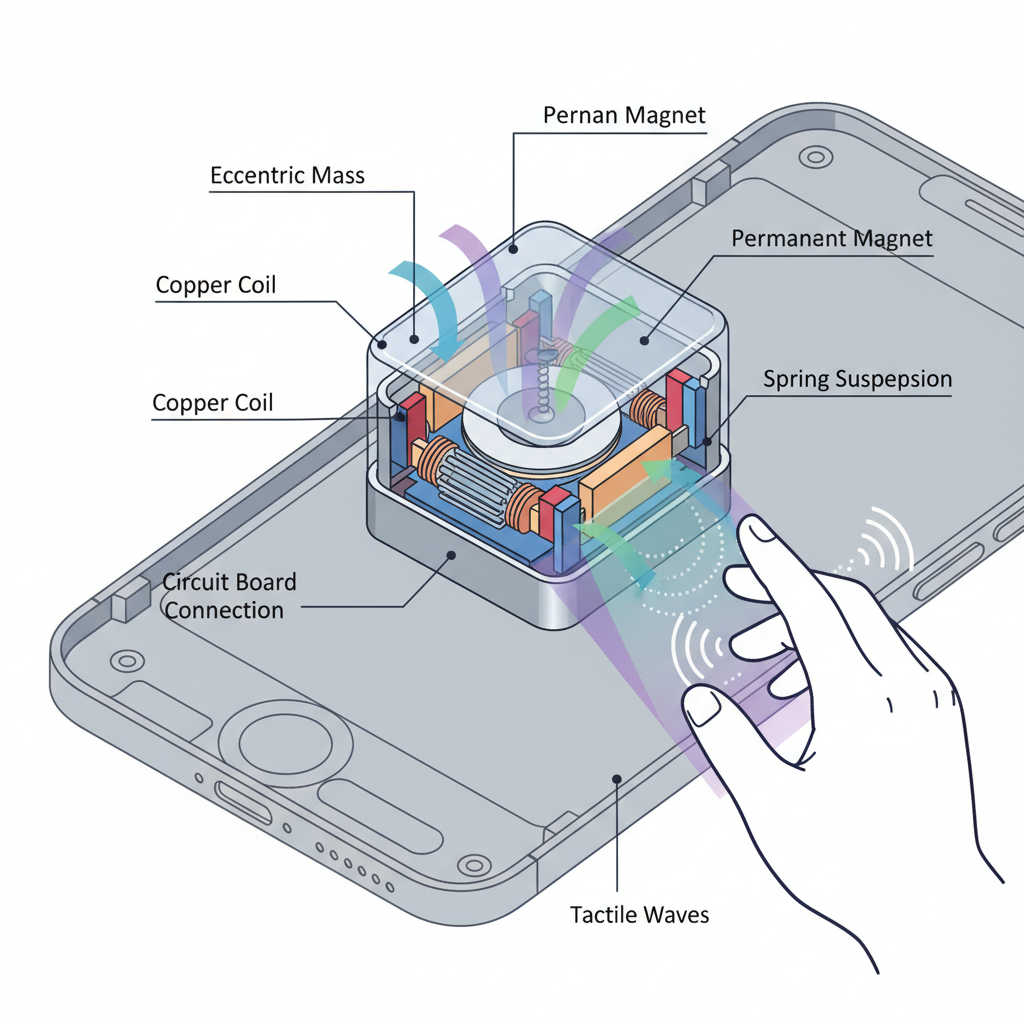 Pernan Magnet

Eccentric Mass

Permanant Magnet

Copper Coil

Spring Suspepsion

Copper Coil

Circuit Board Connection

Tactile Waves