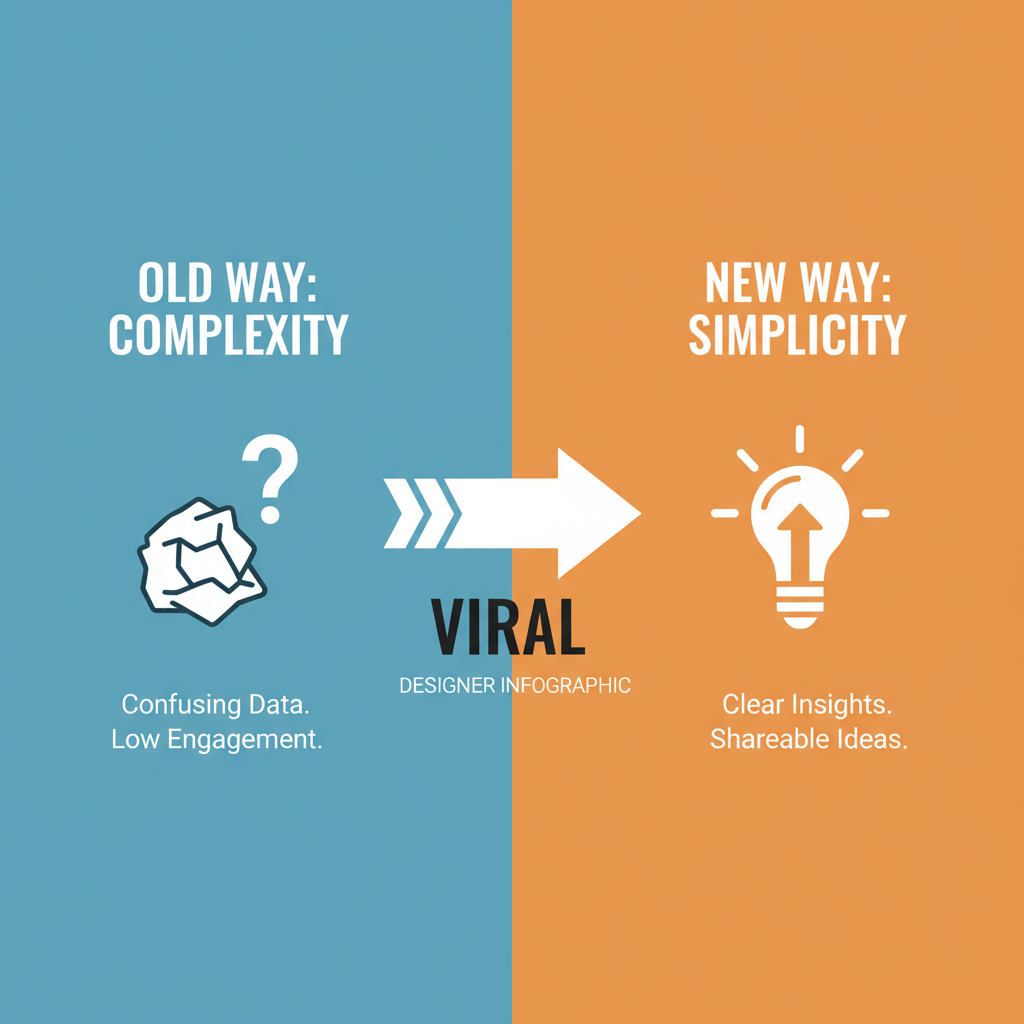 OLD WAY:
COMPLEXITY

?

Confusing Data.
Low Engagement.

VIRAL
DESIGNER INFOGRAPHIC

NEW WAY:
SIMPLICITY

Clear Insights.
Shareable Ideas.