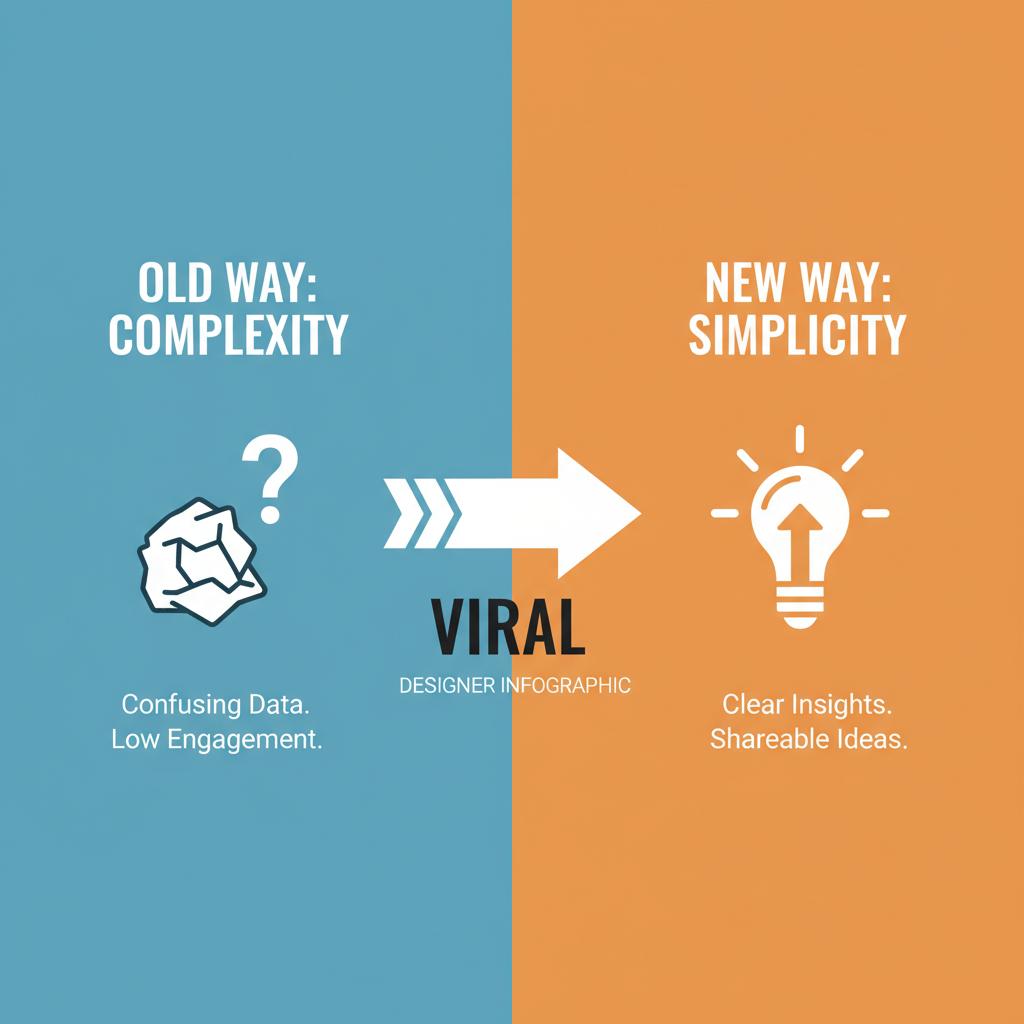 OLD WAY: COMPLEXITY

?

Confusing Data. Low Engagement.

VIRAL

DESIGNER INFOGRAPHIC

NEW WAY: SIMPLICITY

Clear Insights. Shareable Ideas.