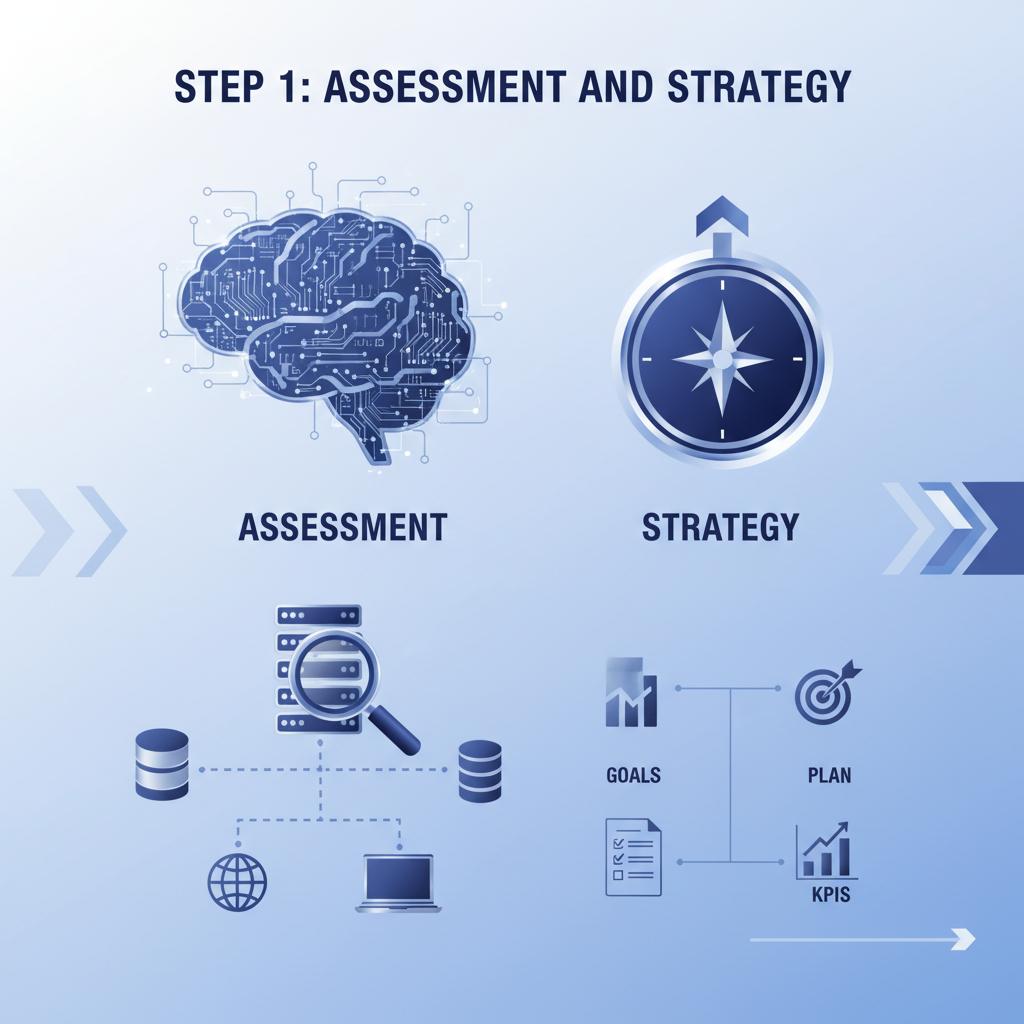 STEP 1: ASSESSMENT AND STRATEGY

ASSESSMENT

STRATEGY

GOALS

PLAN

KPIS