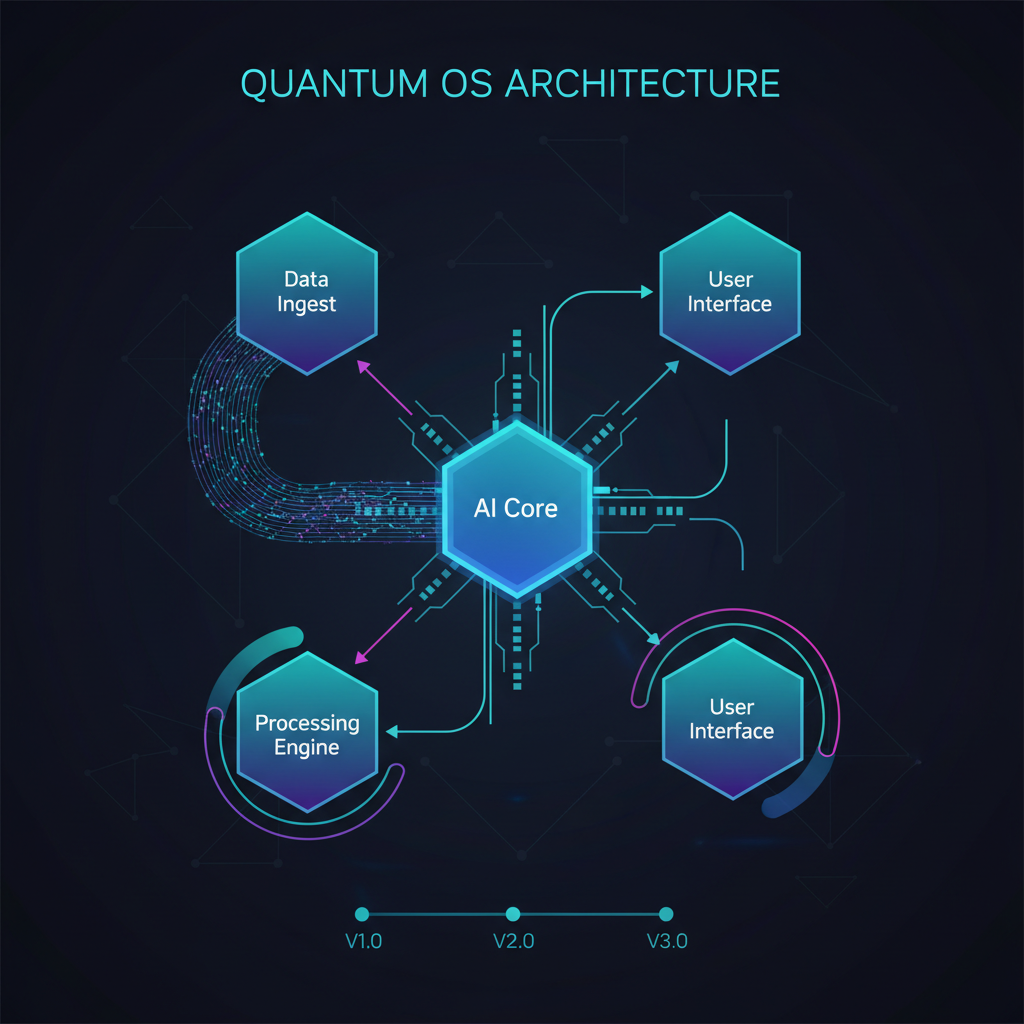 QUANTUM OS ARCHITECTURE

Data Ingest

User Interface

AI Core

Processing Engine

User Interface

V1.0

V2.0

V3.0