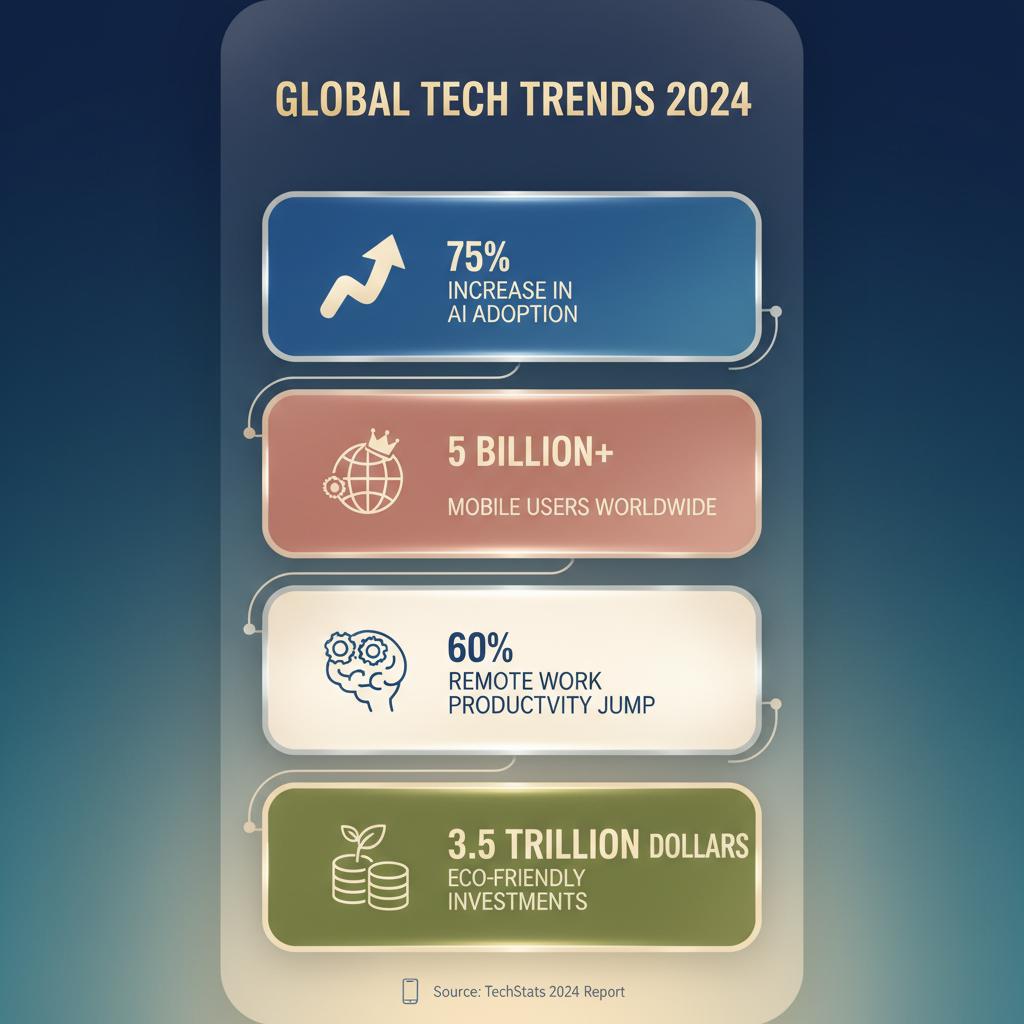 GLOBAL TECH TRENDS 2024

75%
INCREASE IN AI ADOPTION

5 BILLION+
MOBILE USERS WORLDWIDE

60%
REMOTE WORK PRODUCTVITY JUMP

3.5 TRILLION DOLLARS
ECO-FRIENDLY INVESTMENTS

Source: TechStats 2024 Report