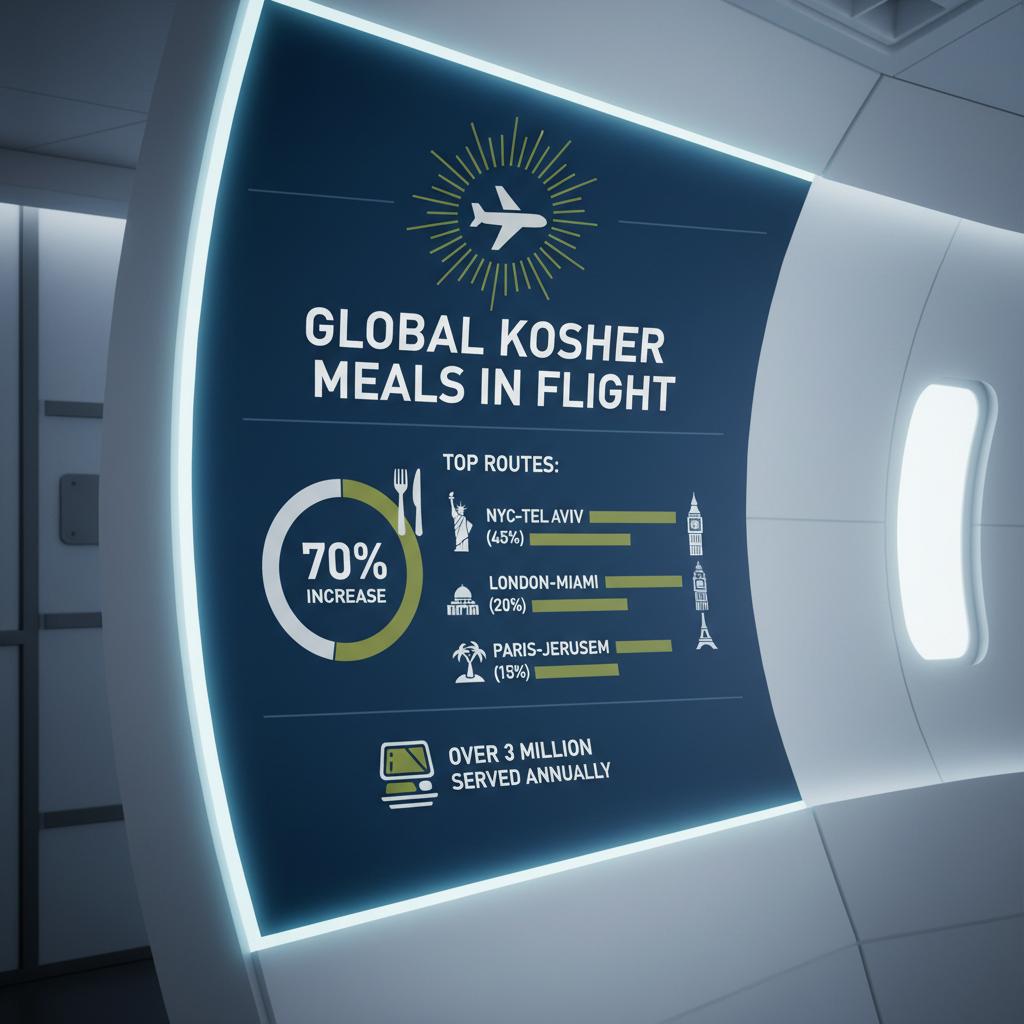 GLOBAL KOSHER MEALS IN FLIGHT

70% INCREASE

TOP ROUTES:

NYC-TEL AVIV (45%)

LONDON-MIAMI (20%)

PARIS-JERUSEM (15%)

OVER 3 MILLION SERVED ANNUALLY