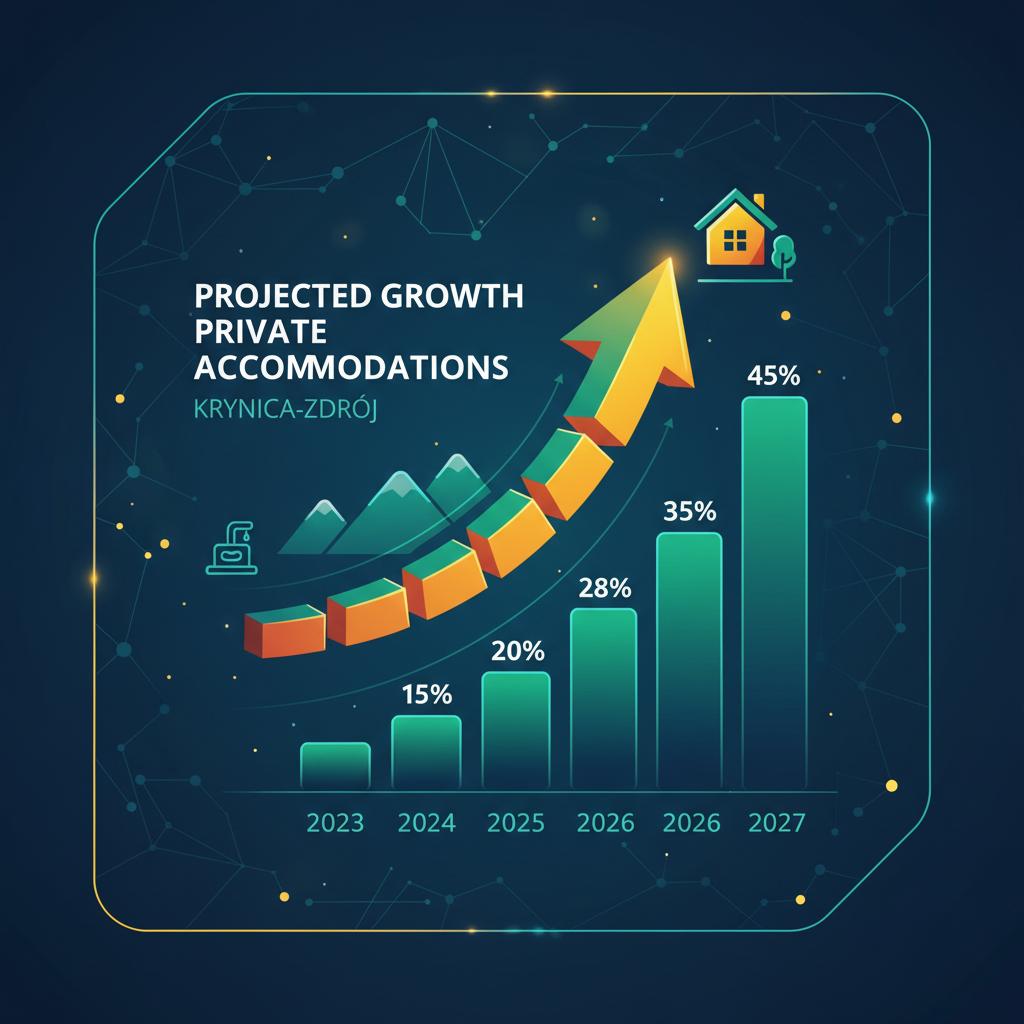 PROJECTED GROWTH PRIVATE ACCOMMODATIONS

KRYNICA-ZDRÓJ

15%

20%

28%

35%

45%

2023 2024 2025 2026 2026 2027