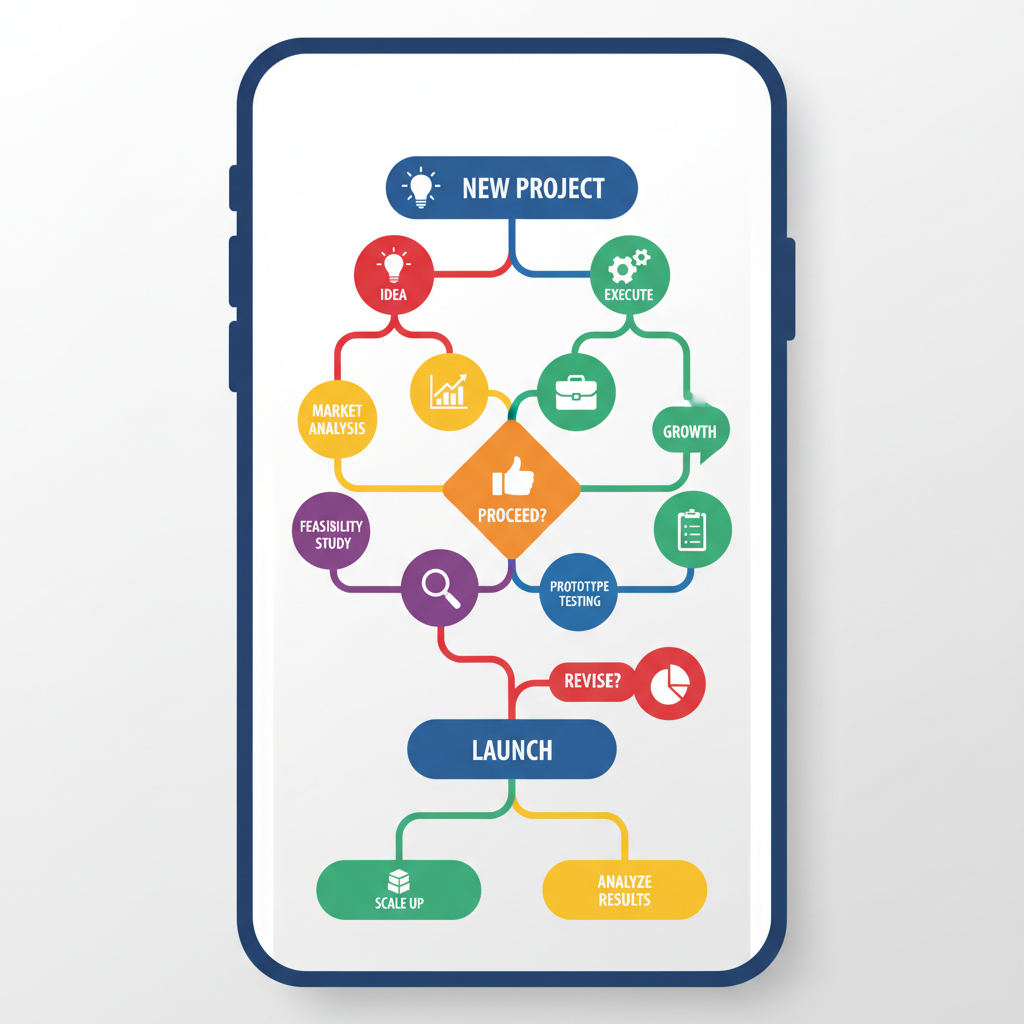 NEW PROJECT

IDEA

EXECUTE

MARKET ANALYSIS

GROWTH

PROCEED?

FEASIBILITY STUDY

PROTOTYPE TESTING

REVISE?

LAUNCH

SCALE UP

ANALYZE RESULTS