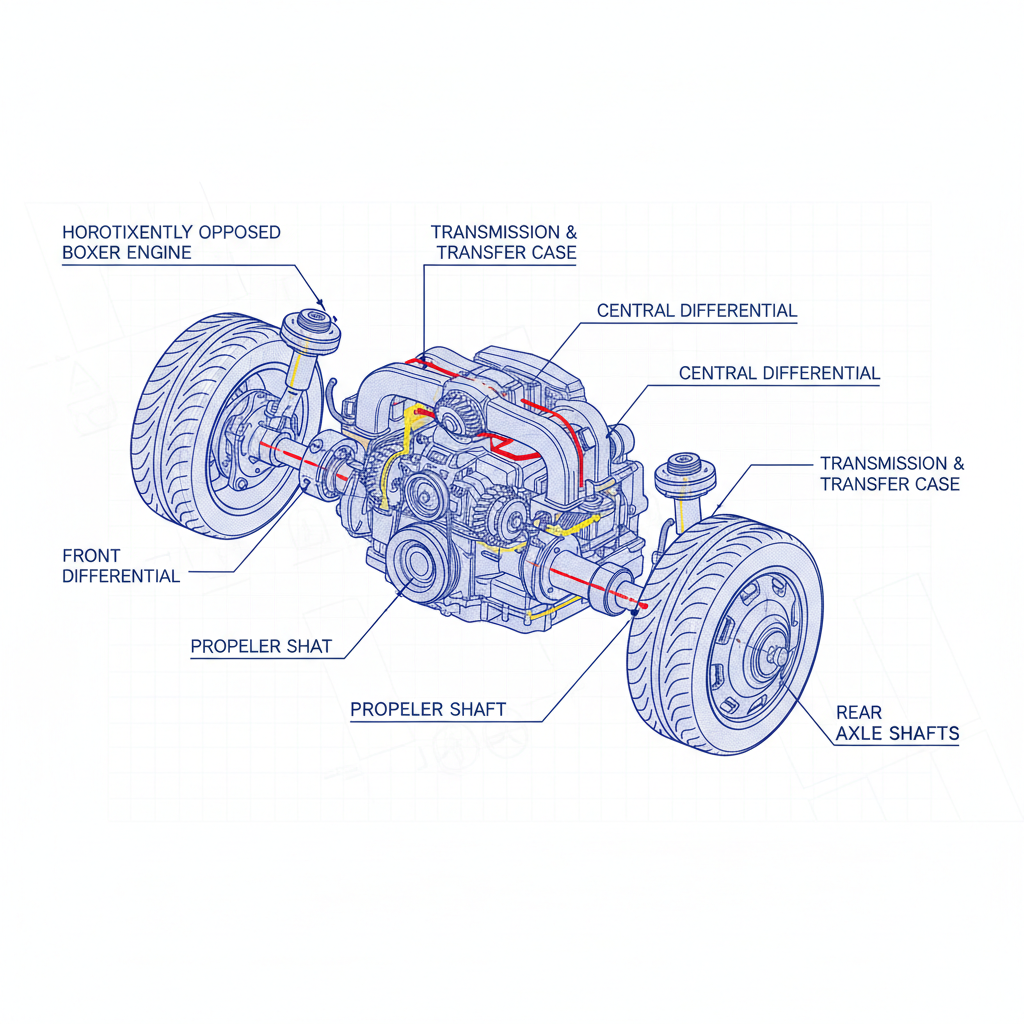 HOROTIXENTLY OPPOSED BOXER ENGINE

TRANSMISSION & TRANSFER CASE

CENTRAL DIFFERENTIAL

CENTRAL DIFFERENTIAL

TRANSMISSION & TRANSFER CASE

FRONT DIFFERENTIAL

PROPELER SHAT

PROPELER SHAFT

REAR AXLE SHAFTS