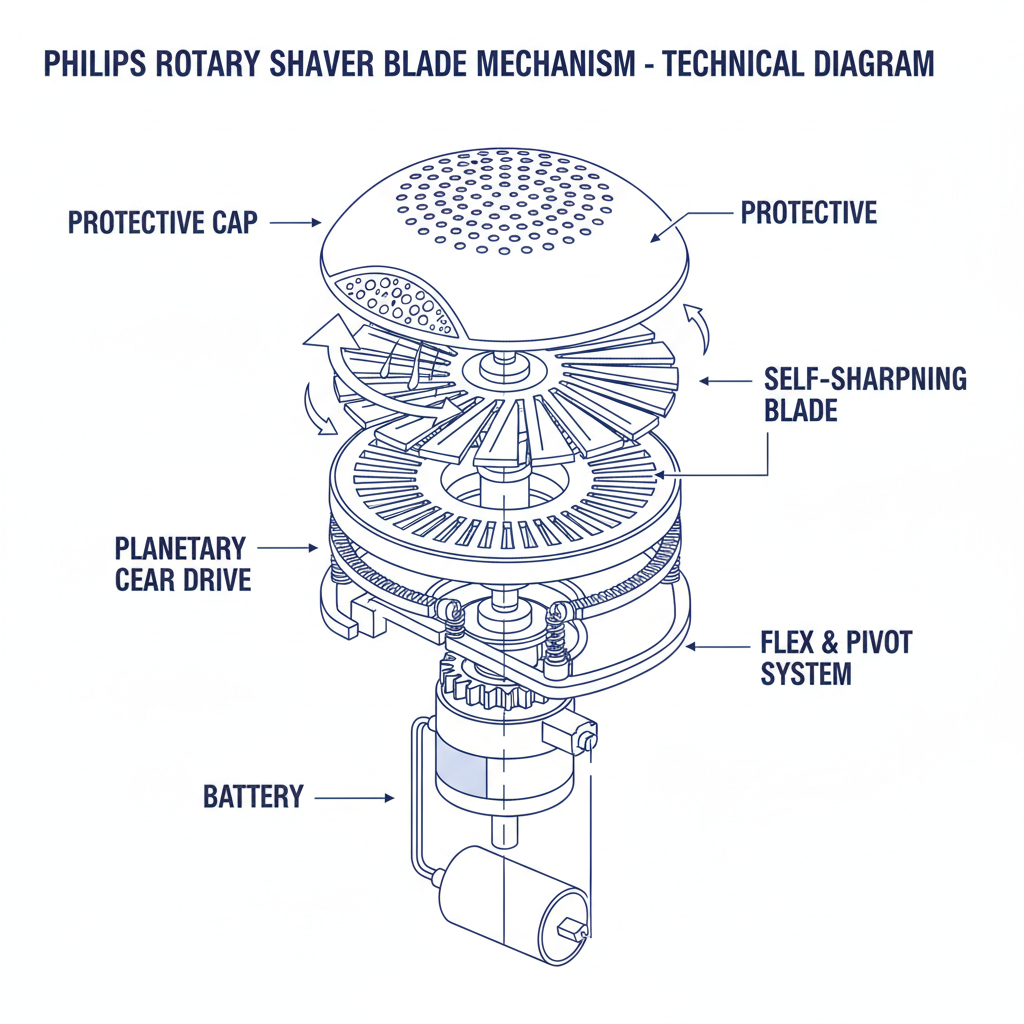 PHILIPS ROTARY SHAVER BLADE MECHANISM - TECHNICAL DIAGRAM

PROTECTIVE CAP

PROTECTIVE

SELF-SHARPNING BLADE

PLANETARY CEAR DRIVE

FLEX & PIVOT SYSTEM

BATTERY