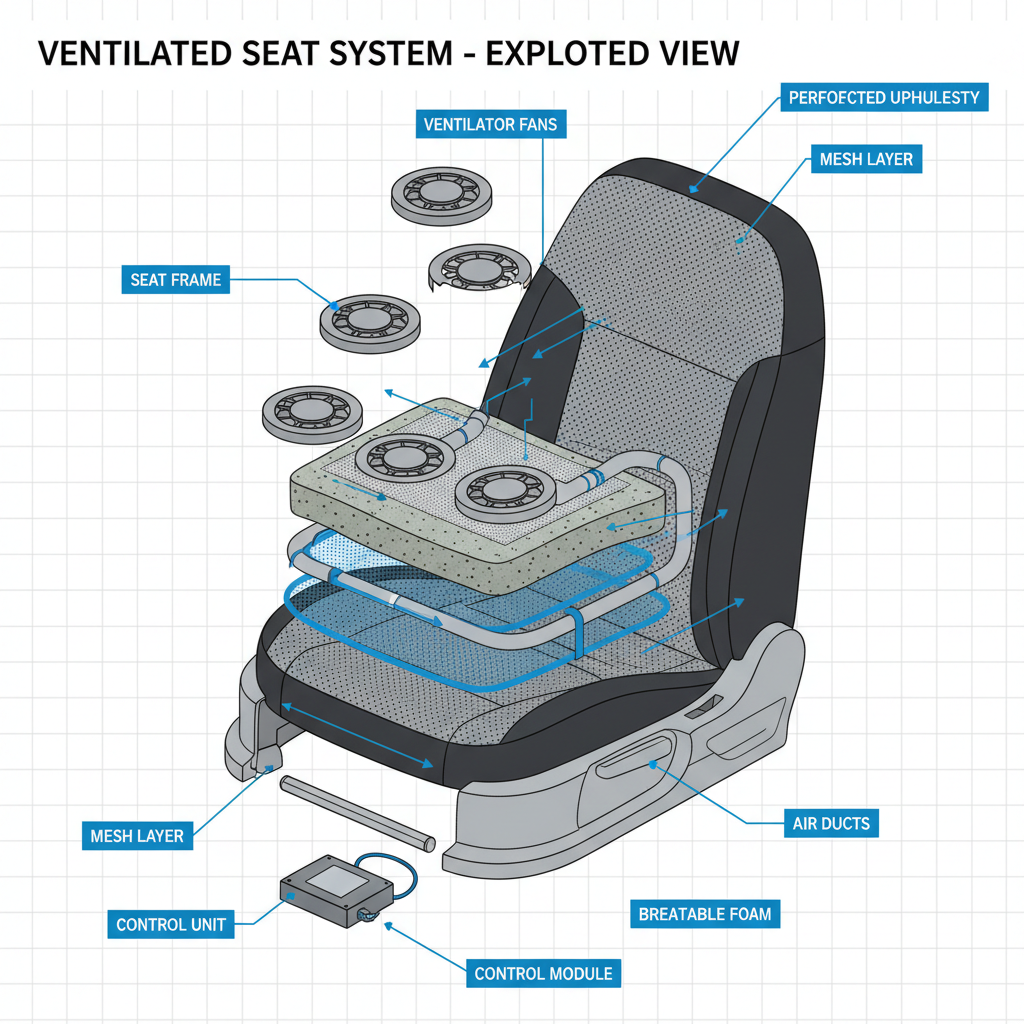 VENTILATED SEAT SYSTEM - EXPLOTED VIEW

PERFOECTED UPHULESTY

VENTILATOR FANS

MESH LAYER

SEAT FRAME

MESH LAYER

AIR DUCTS

CONTROL UNIT

BREATABLE FOAM

CONTROL MODULE