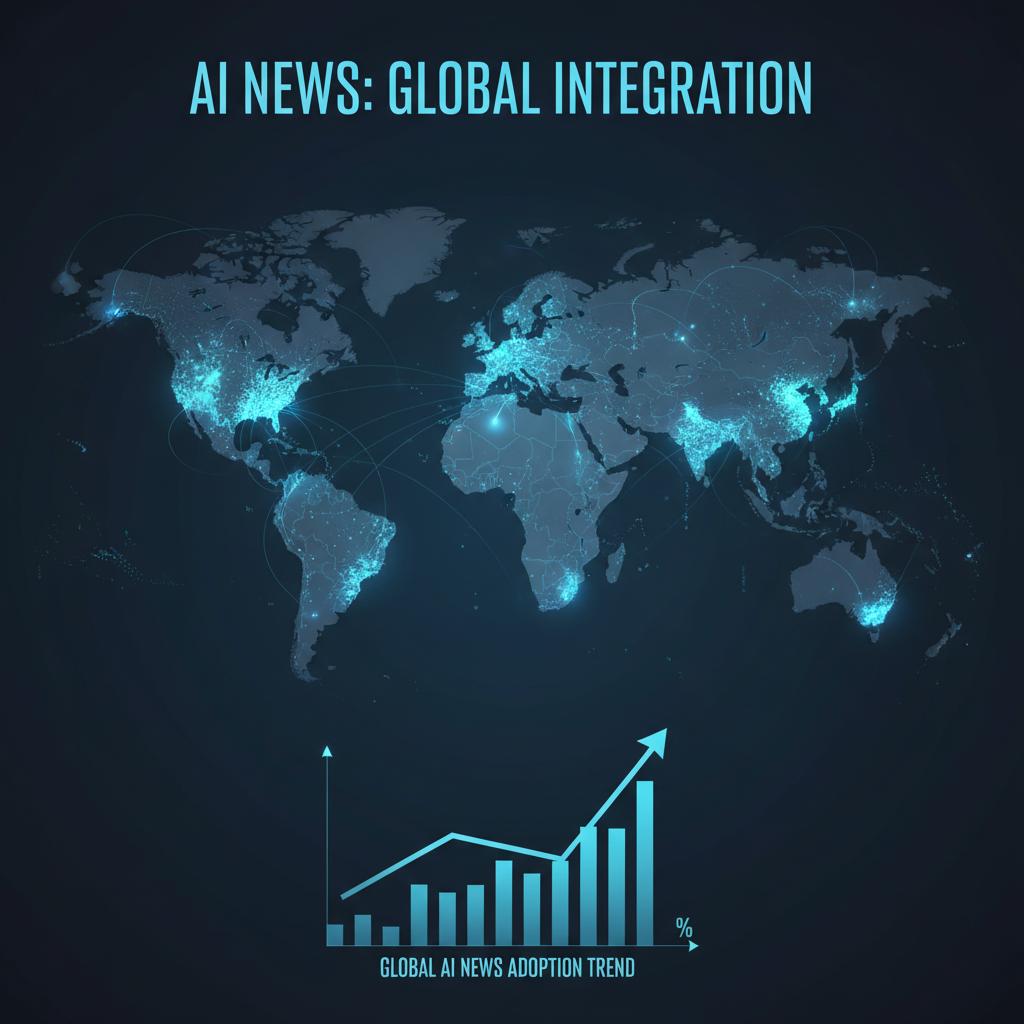 AI NEWS: GLOBAL INTEGRATION

%

GLOBAL AI NEWS ADOPTION TREND