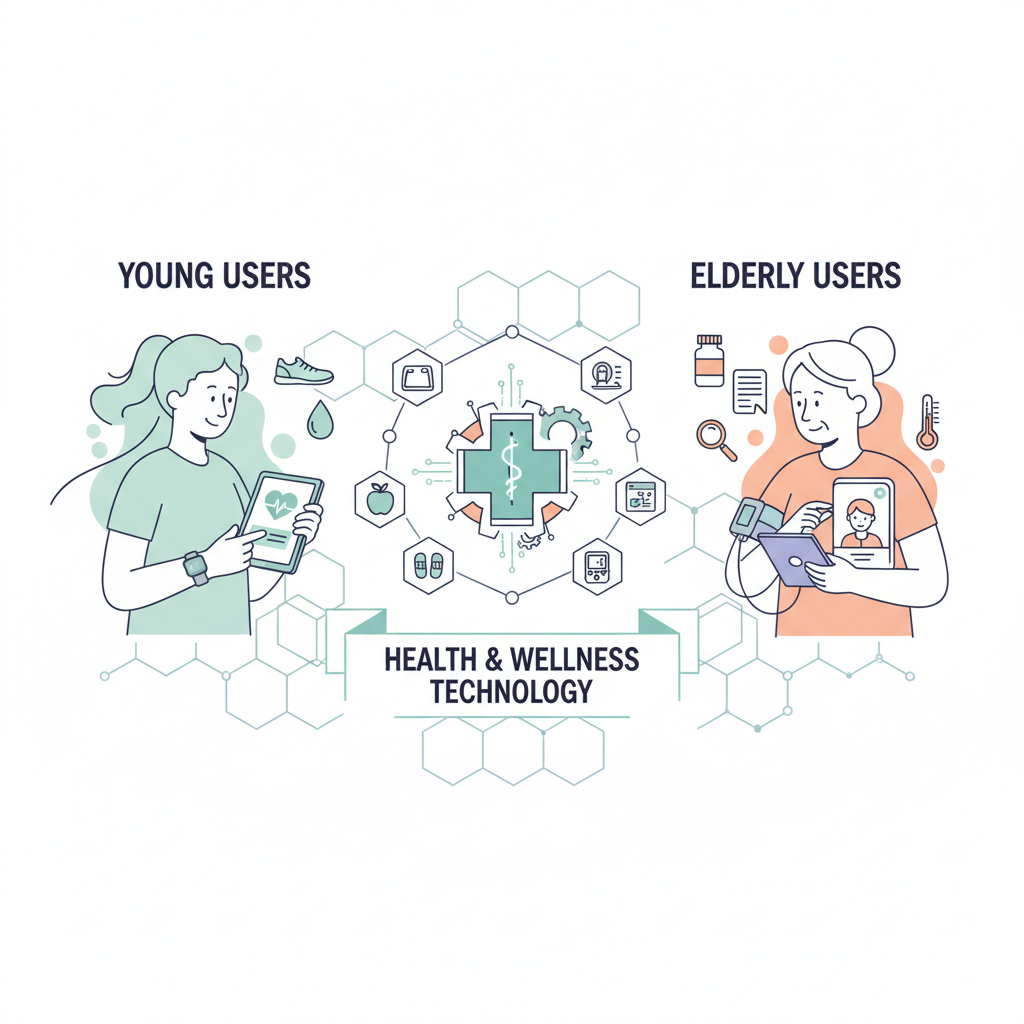 YOUNG USERS

ELDERLY USERS

HEALTH & WELLNESS TECHNOLOGY